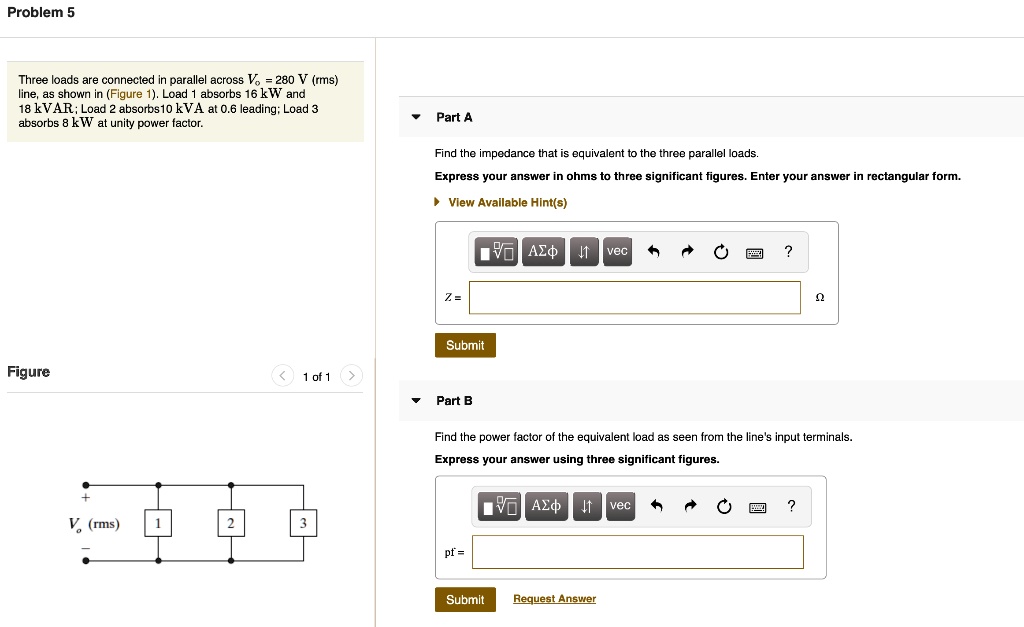 Problem 5

Three loads are connected in parallel across $V_o$ = 280 V (rms) line, as shown in (Figure 1). Load 1 absorbs 16 kW and 18 kVAR; Load 2 absorbs10 kVA at 0.6 leading; Load 3 absorbs 8 kW at unity power factor.

Figure

1 of 1

+

$V_o$ (rms)

−

1

2

3

Part A

Find the impedance that is equivalent to the three parallel loads.

Express your answer in ohms to three significant figures. Enter your answer in rectangular form.

View Available Hint(s)

ΑΣφ vec ?

Z =

Ω

Submit

Part B

Find the power factor of the equivalent load as seen from the line's input terminals.

Express your answer using three significant figures.

ΑΣφ vec ?

pf =

Submit

Request Answer