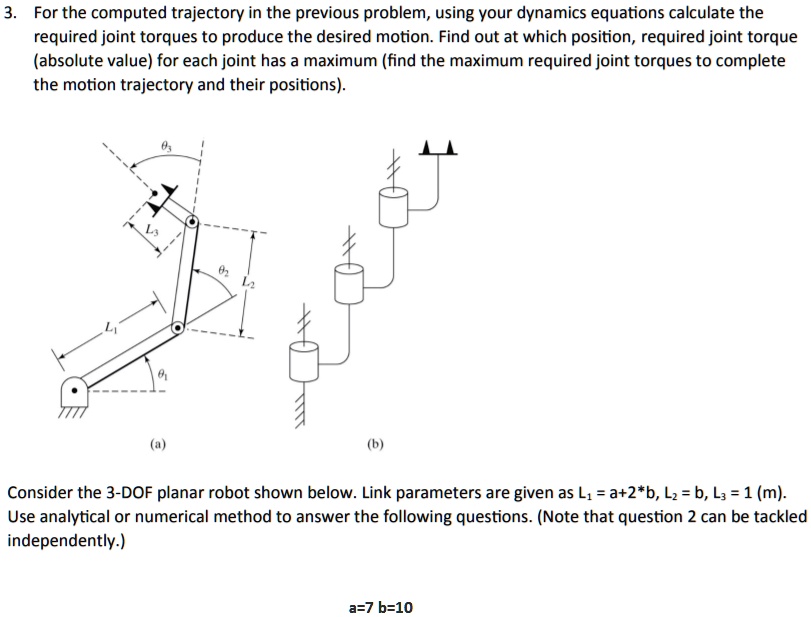 3. For the computed trajectory in the previous problem, using your dynamics equations calculate the required joint torques to produce the desired motion. Find out at which position, required joint torque (absolute value) for each joint has a maximum (find the maximum required joint torques to complete the motion trajectory and their positions).

$\theta_3$

$L_3$

$\theta_2$

$L_2$

$L_1$

$\theta_1$

(a)

(b)

Consider the 3-DOF planar robot shown below. Link parameters are given as $L_1$ = a+2*b, $L_2$ = b, $L_3$ = 1 (m). Use analytical or numerical method to answer the following questions. (Note that question 2 can be tackled independently.)

a=7 b=10