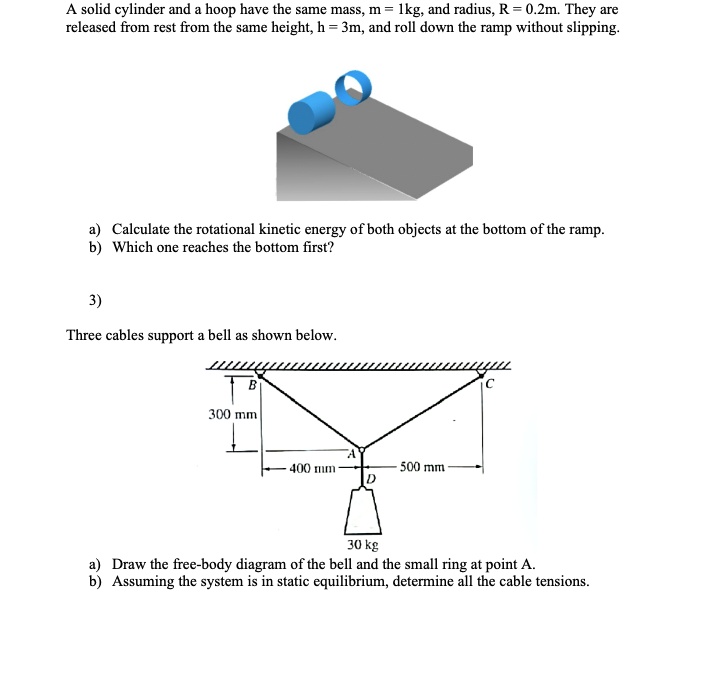 A solid cylinder and a hoop have the same mass, m = 1kg, and radius, R = 0.2m. They are released from rest from the same height, h = 3m, and roll down the ramp without slipping.

a) Calculate the rotational kinetic energy of both objects at the bottom of the ramp.
b) Which one reaches the bottom first?

3)

Three cables support a bell as shown below.

B
C
300 mm
A
400 mm
500 mm
D
30 kg

a) Draw the free-body diagram of the bell and the small ring at point A.
b) Assuming the system is in static equilibrium, determine all the cable tensions.