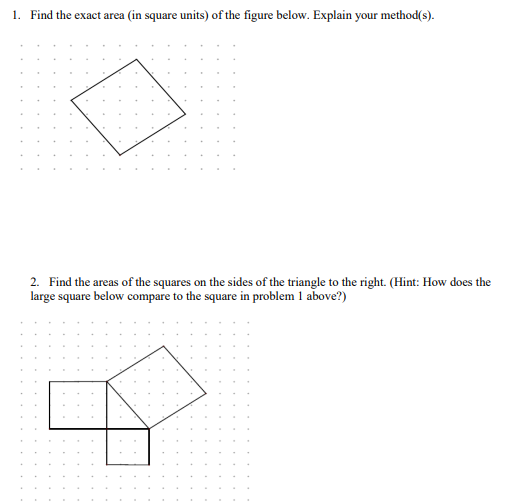 1. Find the exact area (in square units) of the figure below. Explain your method(s).

2. Find the areas of the squares on the sides of the triangle to the right. (Hint: How does the large square below compare to the square in problem 1 above?)