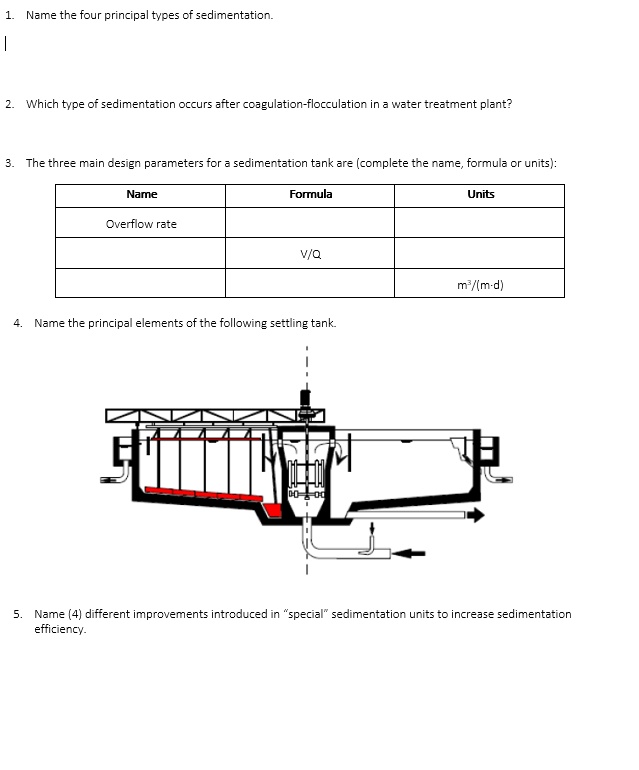 1. Name the four principal types of sedimentation.

2. Which type of sedimentation occurs after coagulation-flocculation in a water treatment plant?

3. The three main design parameters for a sedimentation tank are (complete the name, formula or units):

| Name | Formula | Units |
|---|---|---|
| Overflow rate | | |
| | V/Q | |
| | | $m^3/(m \cdot d)$ |

4. Name the principal elements of the following settling tank.

5. Name (4) different improvements introduced in "special" sedimentation units to increase sedimentation efficiency.