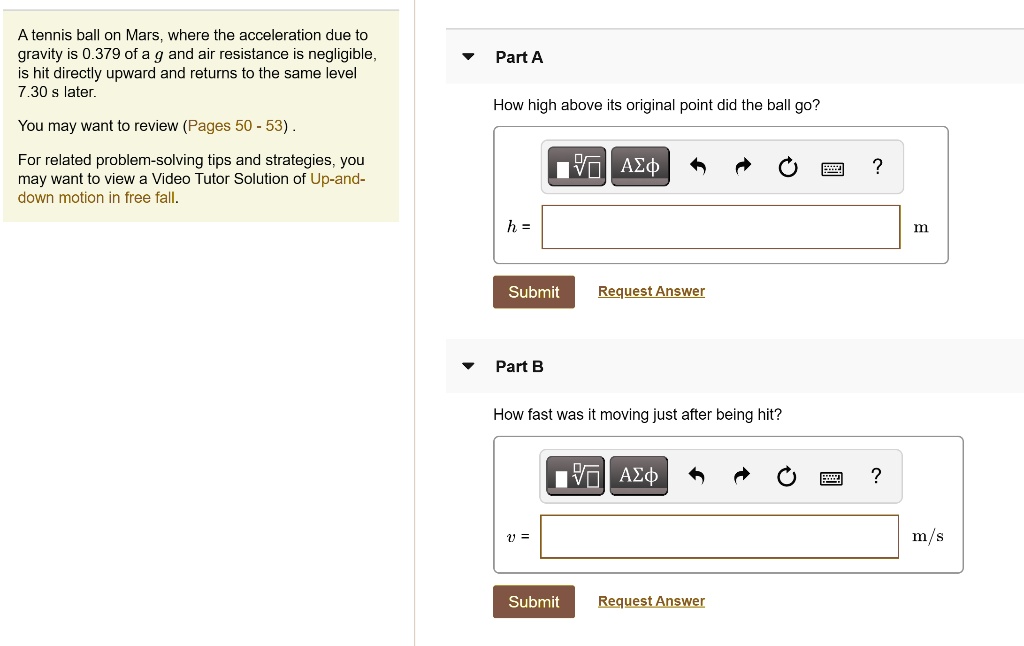 A tennis ball on Mars, where the acceleration due to gravity is 0.379 of a $g$ and air resistance is negligible, is hit directly upward and returns to the same level 7.30 s later.

You may want to review (Pages 50 - 53) .

For related problem-solving tips and strategies, you may want to view a Video Tutor Solution of Up-and-down motion in free fall.

Part A

How high above its original point did the ball go?

ΑΣφ ?

$h$ = m

Submit Request Answer

Part B

How fast was it moving just after being hit?

ΑΣφ ?

$v$ = m/s

Submit Request Answer