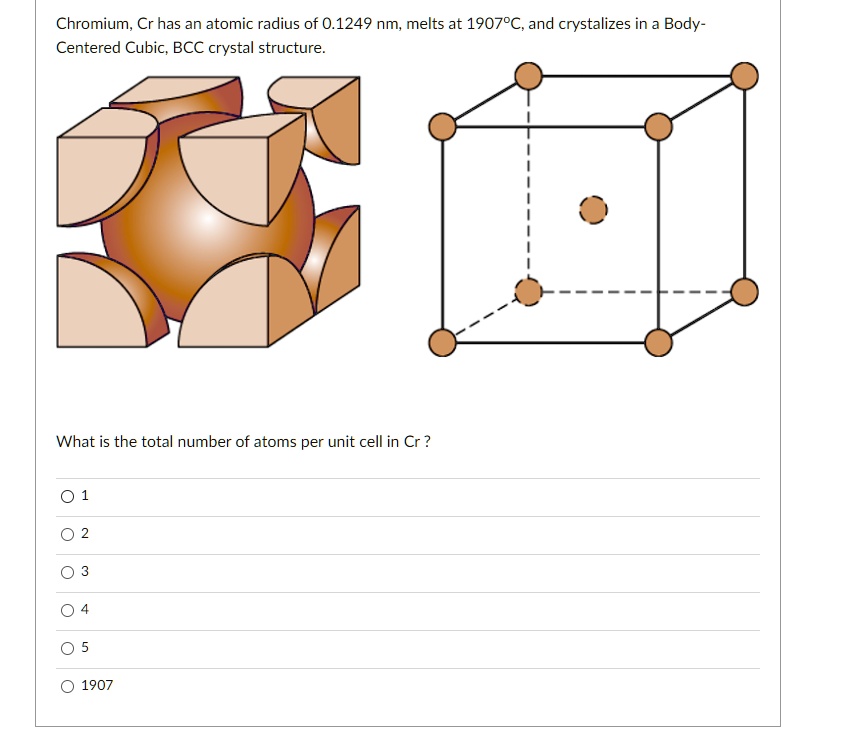 Chromium, Cr has an atomic radius of 0.1249 nm, melts at 1907°C, and crystalizes in a Body-Centered Cubic, BCC crystal structure.

What is the total number of atoms per unit cell in Cr ?

○ 1

○ 2

○ 3

○ 4

○ 5

○ 1907