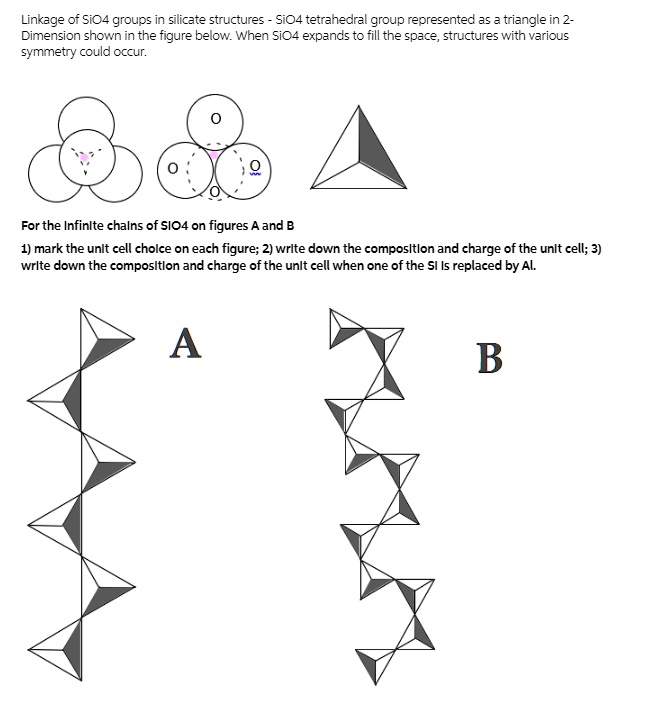 Linkage of SiO4 groups in silicate structures - SiO4 tetrahedral group represented as a triangle in 2-Dimension shown in the figure below. When SiO4 expands to fill the space, structures with various symmetry could occur.

O

O

O

O

For the infinite chains of SiO4 on figures A and B

1) mark the unit cell choice on each figure; 2) write down the composition and charge of the unit cell; 3) write down the composition and charge of the unit cell when one of the Si is replaced by Al.

A

B