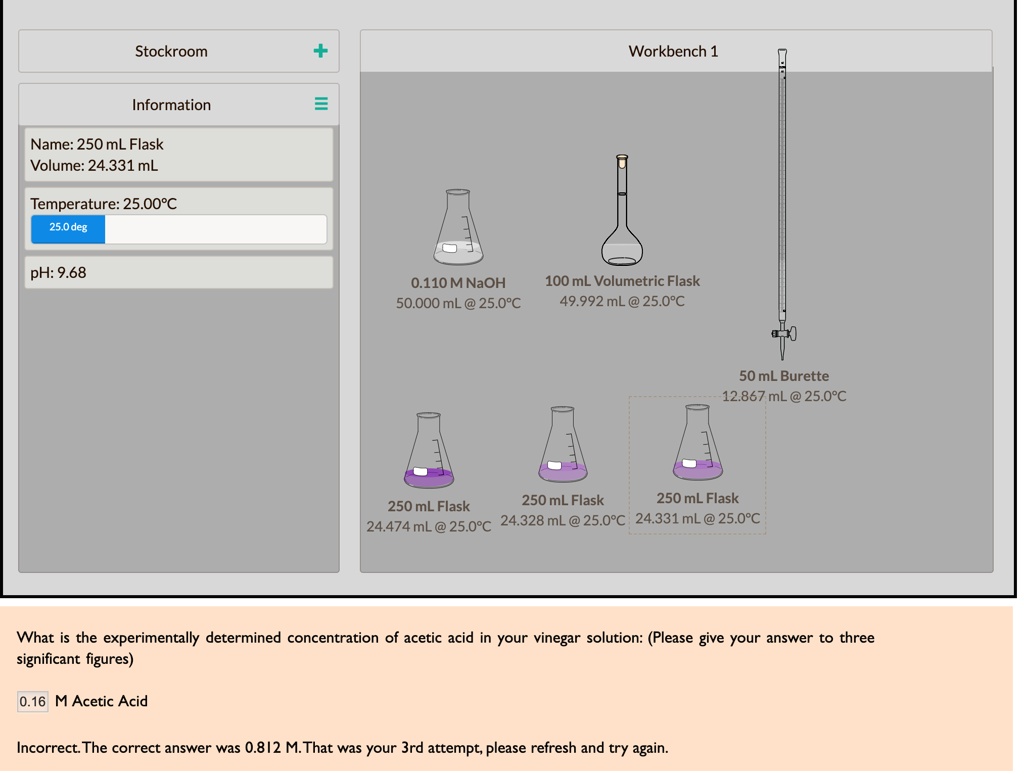 Stockroom +

Information

Name: 250 mL Flask
Volume: 24.331 mL

Temperature: 25.00°C

25.0 deg

pH: 9.68

Workbench 1

0.110 M NaOH
50.000 mL @ 25.0°C

100 mL Volumetric Flask
49.992 mL @ 25.0°C

50 mL Burette
12.867 mL @ 25.0°C

250 mL Flask
24.474 mL @ 25.0°C

250 mL Flask
24.328 mL @ 25.0°C

250 mL Flask
24.331 mL @ 25.0°C

What is the experimentally determined concentration of acetic acid in your vinegar solution: (Please give your answer to three significant figures)

0.16 M Acetic Acid

Incorrect. The correct answer was 0.812 M. That was your 3rd attempt, please refresh and try again.