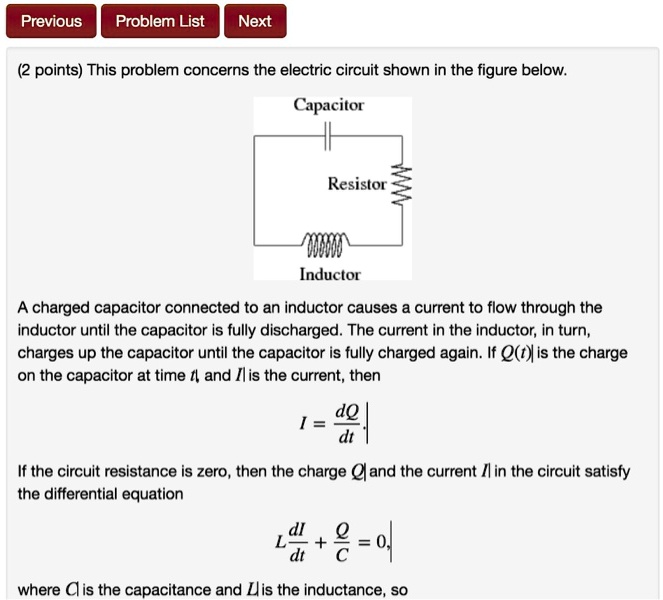 Previous Problem List Next

(2 points) This problem concerns the electric circuit shown in the figure below.

Capacitor

Resistor

Inductor

A charged capacitor connected to an inductor causes a current to flow through the inductor until the capacitor is fully discharged. The current in the inductor, in turn, charges up the capacitor until the capacitor is fully charged again. If $Q(t)$ is the charge on the capacitor at time $t$, and $I$ is the current, then

$I = \frac{dQ}{dt}.$

If the circuit resistance is zero, then the charge $Q$ and the current $I$ in the circuit satisfy the differential equation

$L\frac{dI}{dt} + \frac{Q}{C} = 0,$

where $C$ is the capacitance and $L$ is the inductance, so