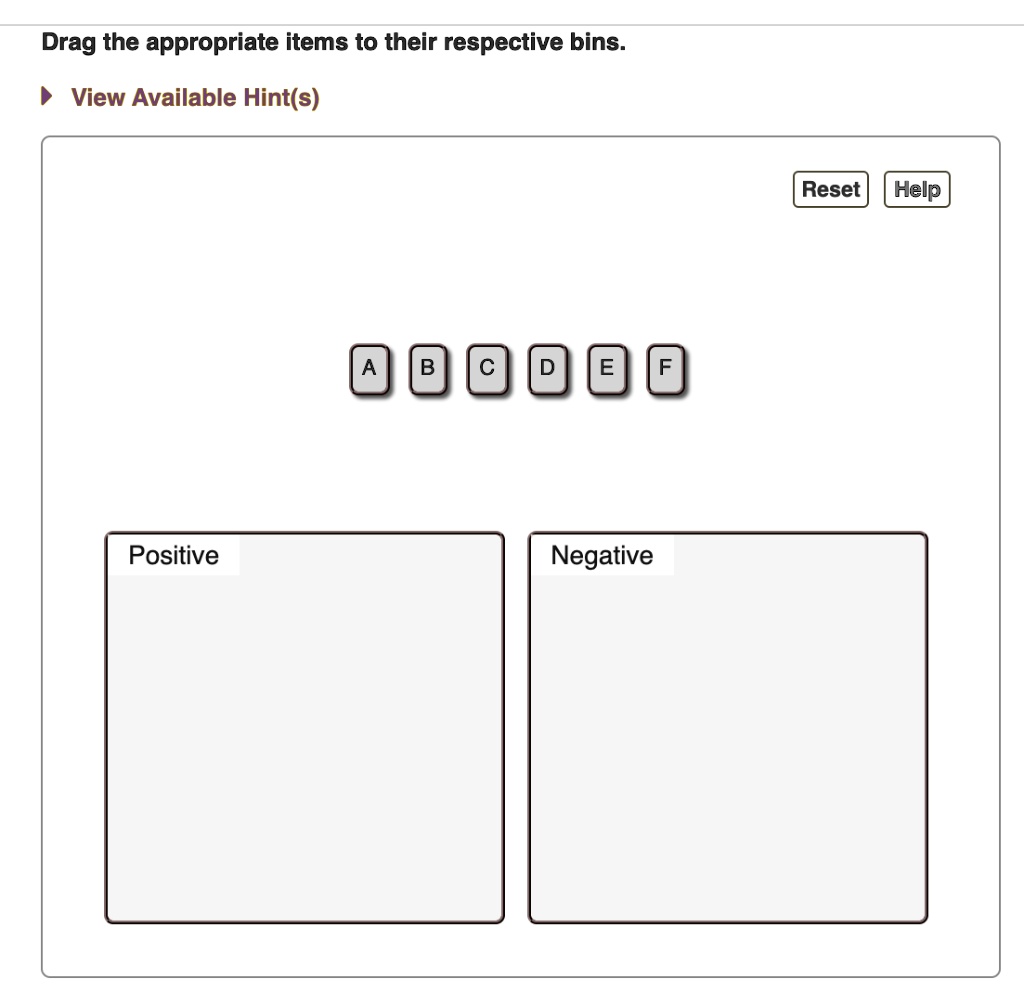 Drag the appropriate items to their respective bins.

View Available Hint(s)

Reset Help

A B C D E F

Positive

Negative