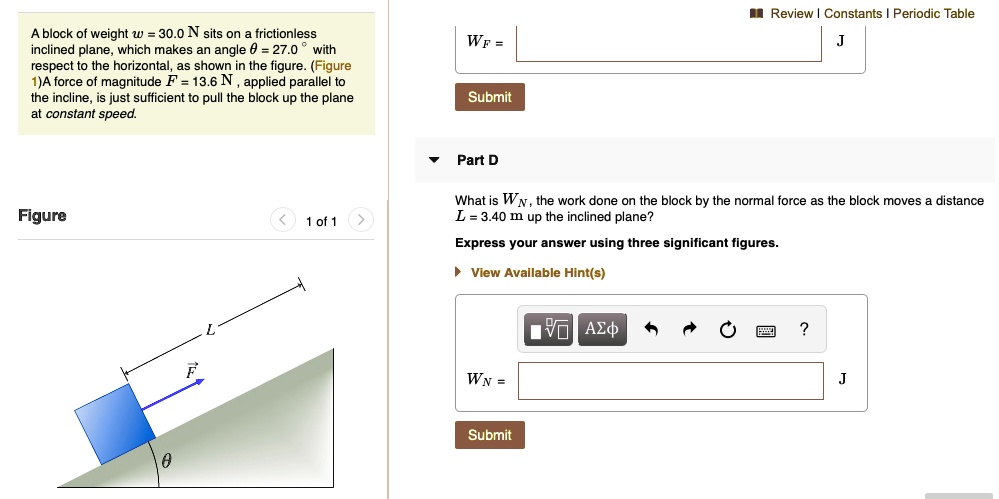 A block of weight $w$ = 30.0 N sits on a frictionless inclined plane, which makes an angle $\theta$ = 27.0 ° with respect to the horizontal, as shown in the figure. (Figure 1)A force of magnitude $F$ = 13.6 N , applied parallel to the incline, is just sufficient to pull the block up the plane at constant speed.

Figure

1 of 1

$L$

$\vec{F}$

$\theta$

Review | Constants | Periodic Table

$W_F$ =

J

Submit

Part D

What is $W_N$, the work done on the block by the normal force as the block moves a distance $L$ = 3.40 m up the inclined plane?

Express your answer using three significant figures.

View Available Hint(s)

ΑΣφ

?

$W_N$ =

J

Submit