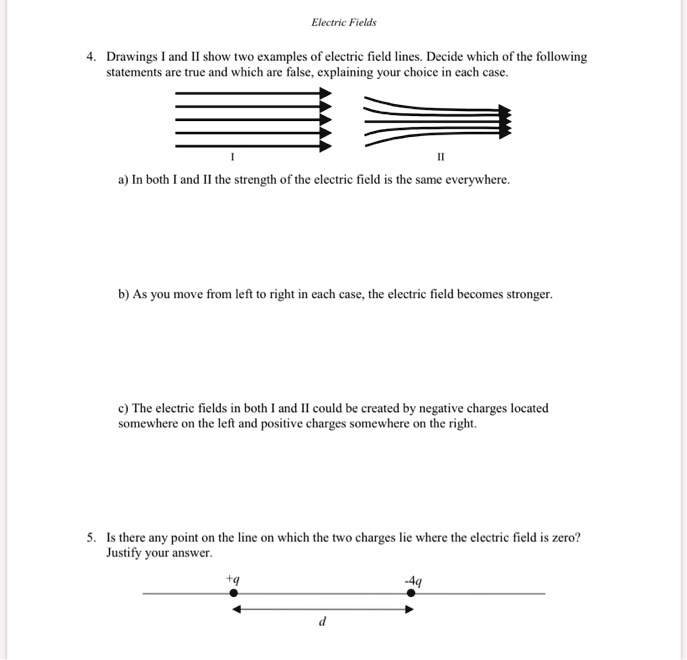 Electric Fields

4. Drawings I and II show two examples of electric field lines. Decide which of the following statements are true and which are false, explaining your choice in each case.

I

II

a) In both I and II the strength of the electric field is the same everywhere.

b) As you move from left to right in each case, the electric field becomes stronger.

c) The electric fields in both I and II could be created by negative charges located somewhere on the left and positive charges somewhere on the right.

5. Is there any point on the line on which the two charges lie where the electric field is zero? Justify your answer.

$+q$

$-4q$

$d$