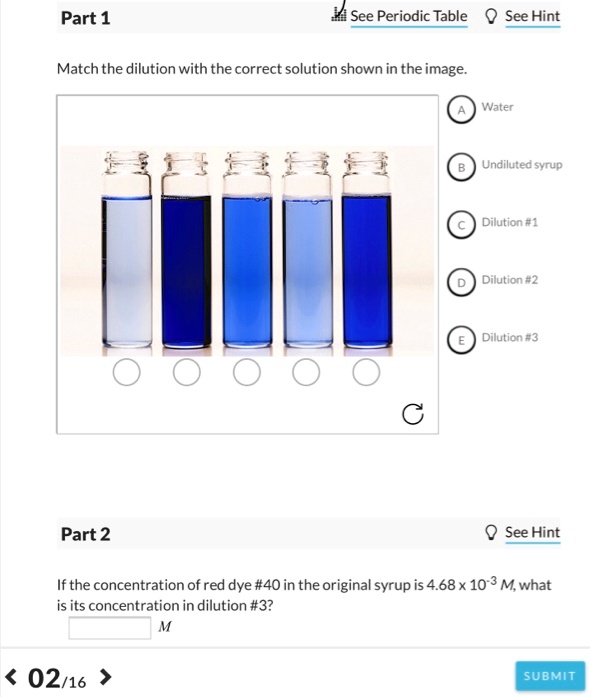 Part 1

See Periodic Table

See Hint

Match the dilution with the correct solution shown in the image.

A Water

B Undiluted syrup

C Dilution #1

D Dilution #2

E Dilution #3

Part 2

See Hint

If the concentration of red dye #40 in the original syrup is $4.68 \times 10^{-3}$ $M$, what is its concentration in dilution #3?

$M$

02/16

SUBMIT