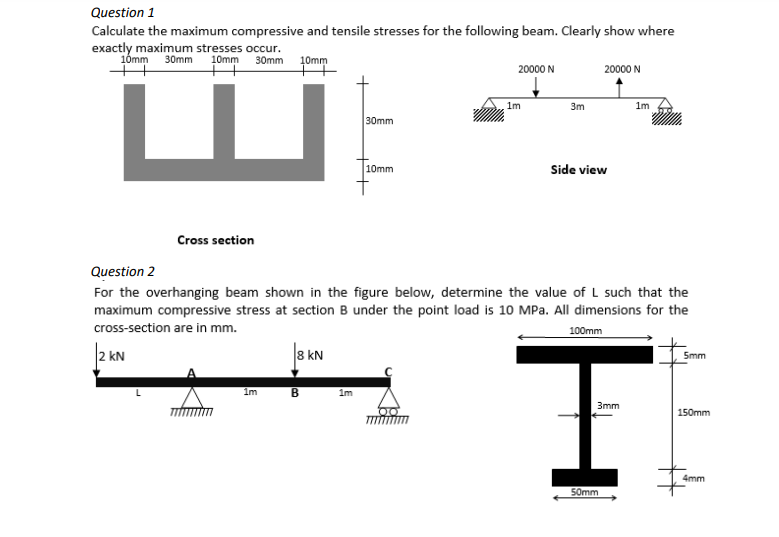 Question 1

Calculate the maximum compressive and tensile stresses for the following beam. Clearly show where exactly maximum stresses occur.

10mm 30mm 10mm 30mm 10mm

30mm

10mm

Cross section

20000 N 20000 N

1m 3m 1m

Side view

Question 2

For the overhanging beam shown in the figure below, determine the value of L such that the maximum compressive stress at section B under the point load is 10 MPa. All dimensions for the cross-section are in mm.

2 kN

8 kN

A

C

L

1m

B

1m

100mm

5mm

3mm

150mm

4mm

50mm