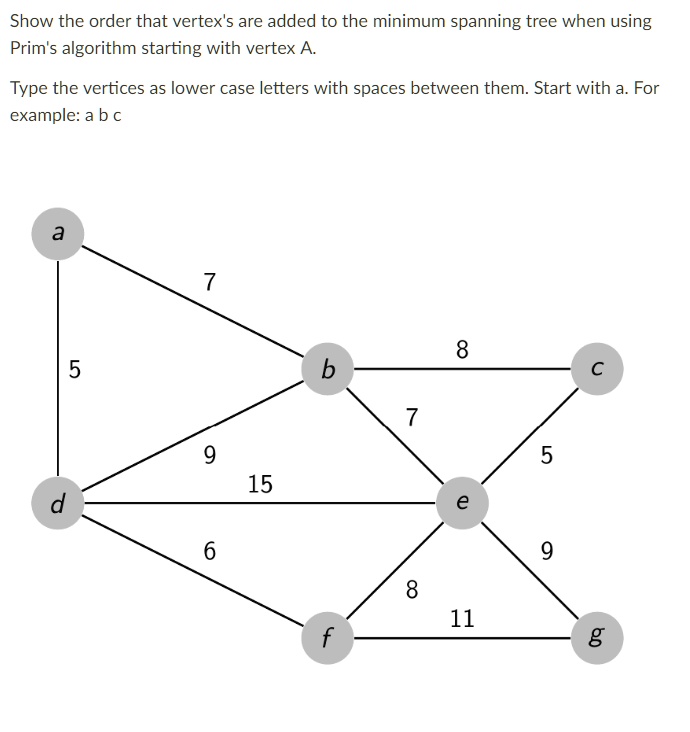 Show the order that vertex's are added to the minimum spanning tree when using Prim's algorithm starting with vertex A.

Type the vertices as lower case letters with spaces between them. Start with a. For example: a b c

a
7
5
b
8
c
7
9
5
15
d
e
6
9
8
11
f
g