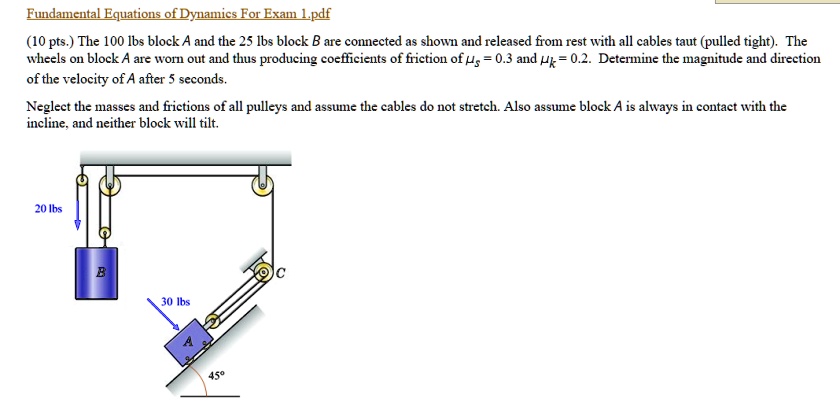 Fundamental Equations of Dynamics For Exam 1.pdf

(10 pts.) The 100 lbs block $A$ and the 25 lbs block $B$ are connected as shown and released from rest with all cables taut (pulled tight). The wheels on block $A$ are worn out and thus producing coefficients of friction of $\mu_s = 0.3$ and $\mu_k = 0.2$. Determine the magnitude and direction of the velocity of $A$ after 5 seconds.

Neglect the masses and frictions of all pulleys and assume the cables do not stretch. Also assume block $A$ is always in contact with the incline, and neither block will tilt.

20 lbs

B

C

30 lbs

A

45°