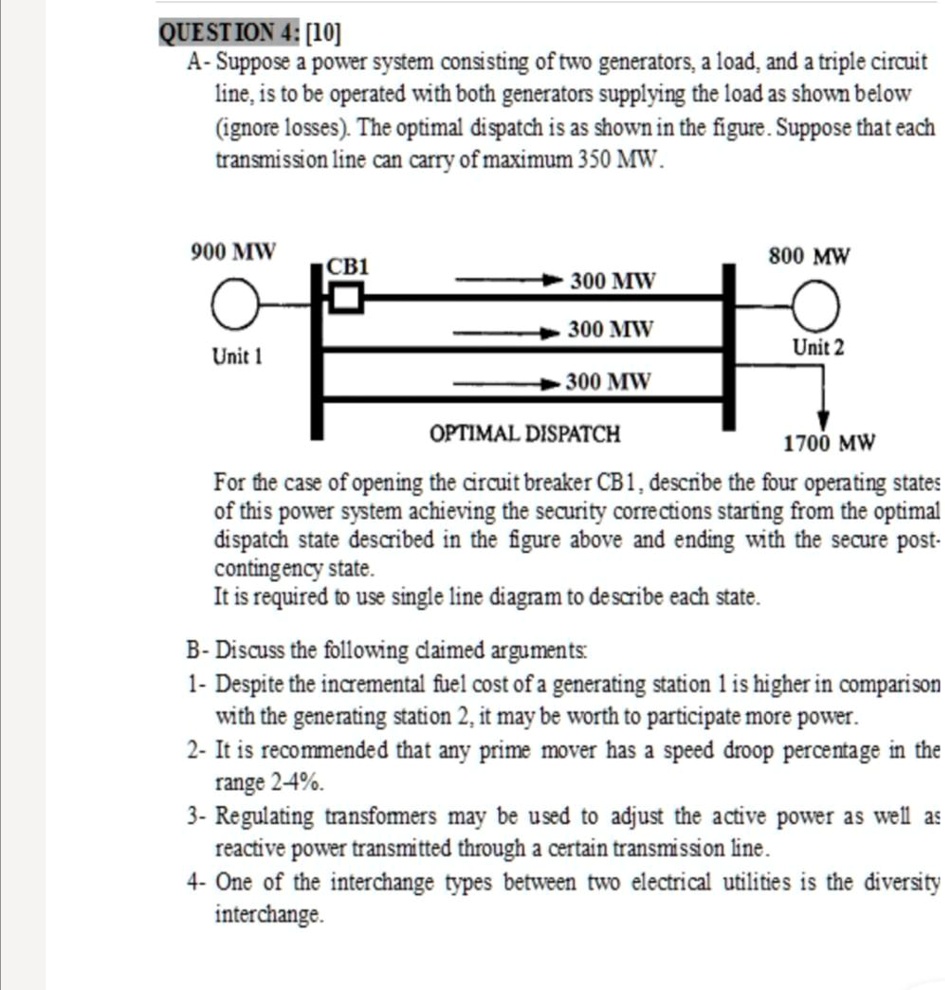 QUESTION 4: [10]

A- Suppose a power system consisting of two generators, a load, and a triple circuit line, is to be operated with both generators supplying the load as shown below (ignore losses). The optimal dispatch is as shown in the figure. Suppose that each transmission line can carry of maximum 350 MW.

900 MW

CB1

800 MW

300 MW

300 MW

Unit 1

Unit 2

300 MW

OPTIMAL DISPATCH

1700 MW

For the case of opening the circuit breaker CB1, describe the four operating states of this power system achieving the security corrections starting from the optimal dispatch state described in the figure above and ending with the secure post-contingency state.
It is required to use single line diagram to describe each state.

B- Discuss the following claimed arguments:

1- Despite the incremental fuel cost of a generating station 1 is higher in comparison with the generating station 2, it may be worth to participate more power.

2- It is recommended that any prime mover has a speed droop percentage in the range 2-4%.

3- Regulating transformers may be used to adjust the active power as well as reactive power transmitted through a certain transmission line.

4- One of the interchange types between two electrical utilities is the diversity interchange.