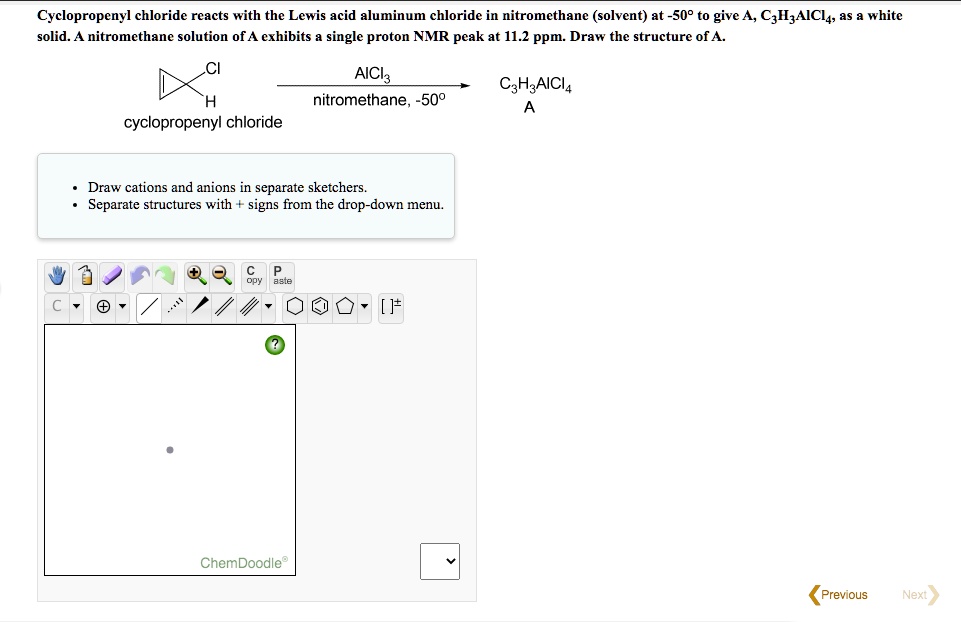 Cyclopropenyl chloride reacts with the Lewis acid aluminum chloride in nitromethane (solvent) at -50° to give A, $C_3H_3AlCl_4$, as a white solid. A nitromethane solution of A exhibits a single proton NMR peak at 11.2 ppm. Draw the structure of A.

Cl

H

cyclopropenyl chloride

$AlCl_3$

nitromethane, -50°

$C_3H_3AlCl_4$

A

• Draw cations and anions in separate sketchers.
• Separate structures with + signs from the drop-down menu.

C opy

P aste

C

[ ]±

?

ChemDoodle®

Previous

Next