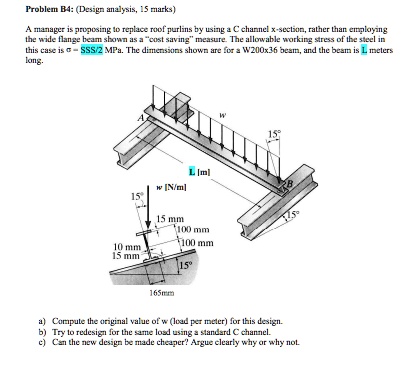 **Problem B4:** (Design analysis, 15 marks)

A manager is proposing to replace roof purlins by using a C channel x-section, rather than employing the wide flange beam shown as a "cost saving" measure. The allowable working stress of the steel in this case is σ = SSS/2 MPa. The dimensions shown are for a W200x36 beam, and the beam is L meters long.

A
w
15°
L [m]
B
15°
w [N/m]
15°
15 mm
100 mm
100 mm
10 mm
15 mm
15°
165mm

a) Compute the original value of w (load per meter) for this design.
b) Try to redesign for the same load using a standard C channel.
c) Can the new design be made cheaper? Argue clearly why or why not.