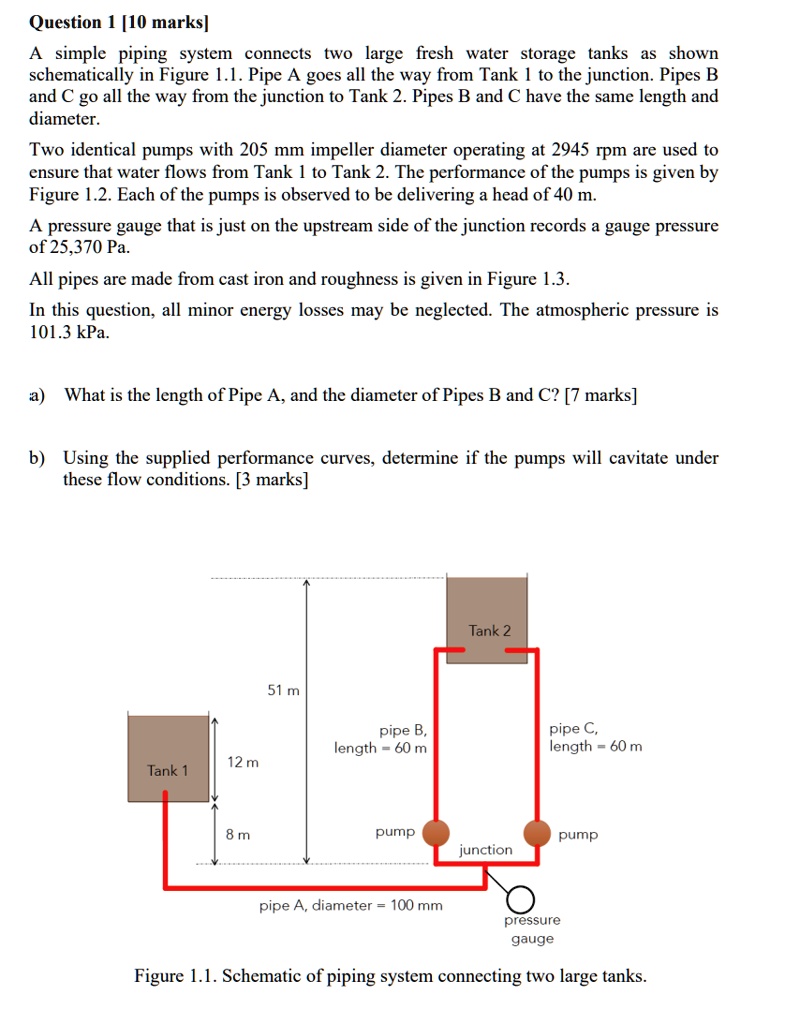 Question 1 [10 marks]

A simple piping system connects two large fresh water storage tanks as shown schematically in Figure 1.1. Pipe A goes all the way from Tank 1 to the junction. Pipes B and C go all the way from the junction to Tank 2. Pipes B and C have the same length and diameter.

Two identical pumps with 205 mm impeller diameter operating at 2945 rpm are used to ensure that water flows from Tank 1 to Tank 2. The performance of the pumps is given by Figure 1.2. Each of the pumps is observed to be delivering a head of 40 m.

A pressure gauge that is just on the upstream side of the junction records a gauge pressure of 25,370 Pa.

All pipes are made from cast iron and roughness is given in Figure 1.3.

In this question, all minor energy losses may be neglected. The atmospheric pressure is 101.3 kPa.

a) What is the length of Pipe A, and the diameter of Pipes B and C? [7 marks]

b) Using the supplied performance curves, determine if the pumps will cavitate under these flow conditions. [3 marks]

Tank 2

51 m

pipe B, length = 60 m

pipe C, length = 60 m

Tank 1

12 m

8 m

pump

junction

pump

pipe A, diameter = 100 mm

pressure gauge

Figure 1.1. Schematic of piping system connecting two large tanks.