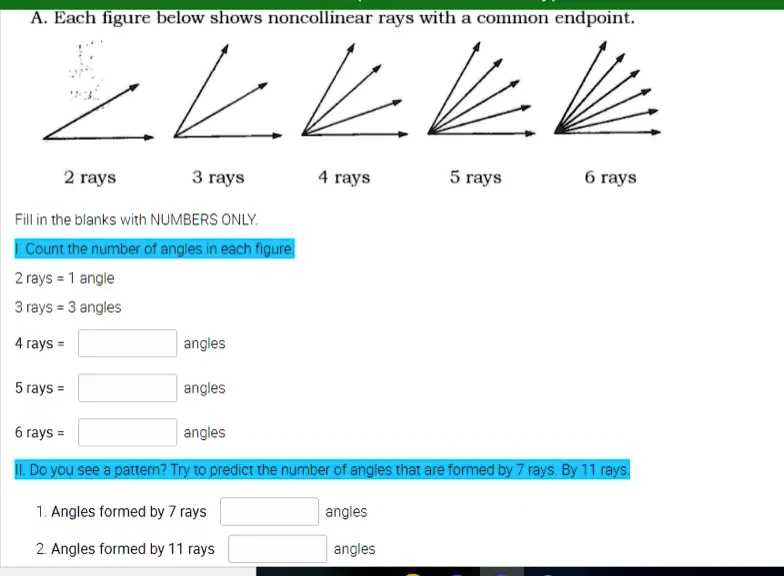 A. Each figure below shows noncollinear rays with a common endpoint.

2 rays 3 rays 4 rays 5 rays 6 rays

Fill in the blanks with NUMBERS ONLY.

I. Count the number of angles in each figure.

2 rays = 1 angle

3 rays = 3 angles

4 rays = angles

5 rays = angles

6 rays = angles

II. Do you see a pattern? Try to predict the number of angles that are formed by 7 rays. By 11 rays.

1. Angles formed by 7 rays angles

2. Angles formed by 11 rays angles