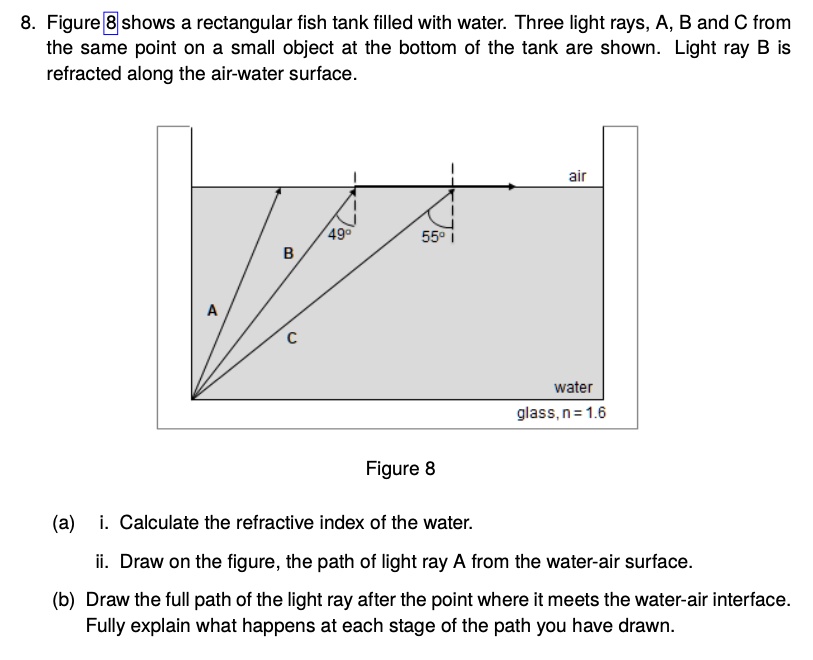 8. Figure 8 shows a rectangular fish tank filled with water. Three light rays, A, B and C from the same point on a small object at the bottom of the tank are shown. Light ray B is refracted along the air-water surface.

air
49°
55°
B
A
C
water
glass, n = 1.6

Figure 8

(a) i. Calculate the refractive index of the water.

ii. Draw on the figure, the path of light ray A from the water-air surface.

(b) Draw the full path of the light ray after the point where it meets the water-air interface. Fully explain what happens at each stage of the path you have drawn.