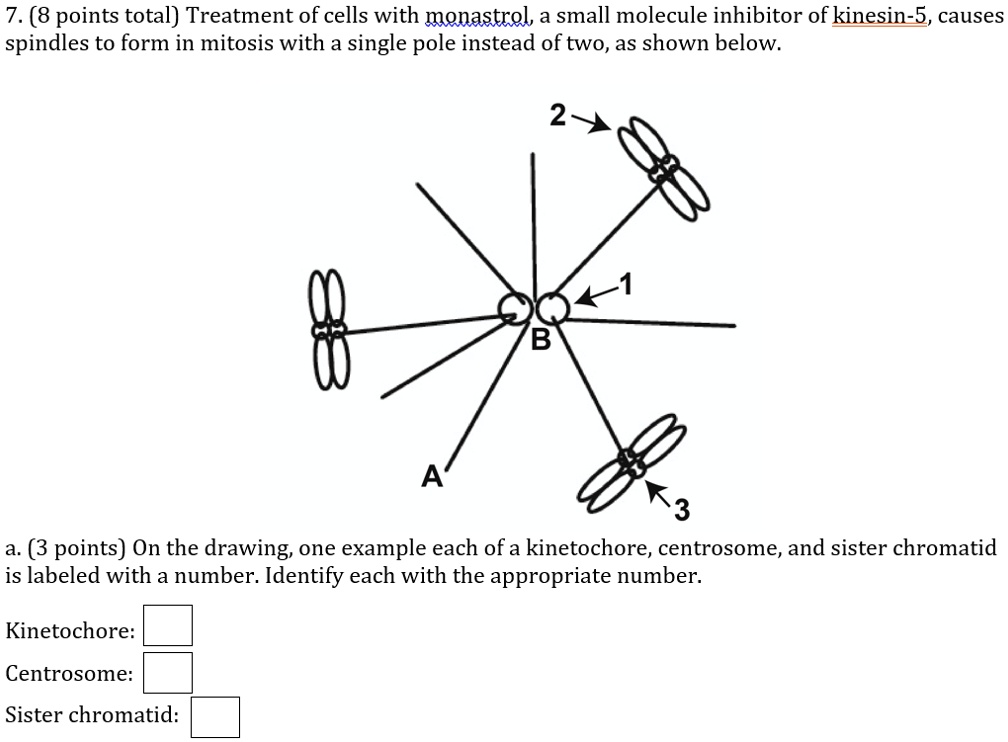 7. (8 points total) Treatment of cells with monastrol, a small molecule inhibitor of kinesin-5, causes spindles to form in mitosis with a single pole instead of two, as shown below.

2

1

B

A

3

a. (3 points) On the drawing, one example each of a kinetochore, centrosome, and sister chromatid is labeled with a number. Identify each with the appropriate number.

Kinetochore:

Centrosome:

Sister chromatid: