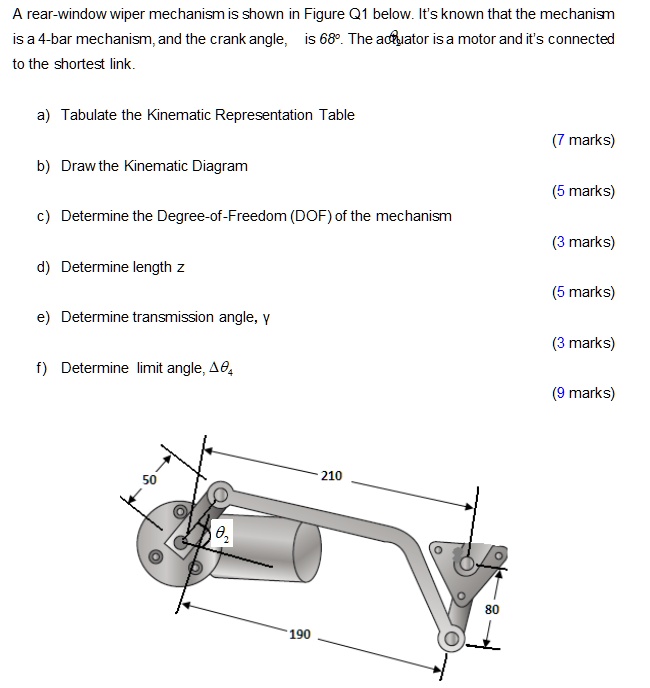 A rear-window wiper mechanism is shown in Figure Q1 below. It's known that the mechanism is a 4-bar mechanism, and the crank angle, is 68°. The actuator is a motor and it's connected to the shortest link.

a) Tabulate the Kinematic Representation Table

(7 marks)

b) Draw the Kinematic Diagram

(5 marks)

c) Determine the Degree-of-Freedom (DOF) of the mechanism

(3 marks)

d) Determine length z

(5 marks)

e) Determine transmission angle, γ

(3 marks)

f) Determine limit angle, $\Delta\theta_4$

(9 marks)

50

210

$\theta_2$

80

190