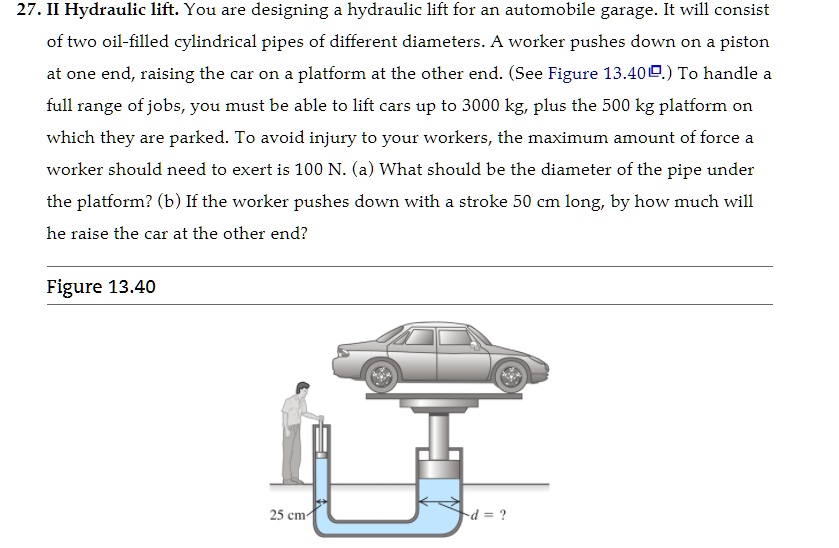 27. II Hydraulic lift. You are designing a hydraulic lift for an automobile garage. It will consist of two oil-filled cylindrical pipes of different diameters. A worker pushes down on a piston at one end, raising the car on a platform at the other end. (See Figure 13.40.) To handle a full range of jobs, you must be able to lift cars up to 3000 kg, plus the 500 kg platform on which they are parked. To avoid injury to your workers, the maximum amount of force a worker should need to exert is 100 N. (a) What should be the diameter of the pipe under the platform? (b) If the worker pushes down with a stroke 50 cm long, by how much will he raise the car at the other end?

Figure 13.40

25 cm

$d = ?$