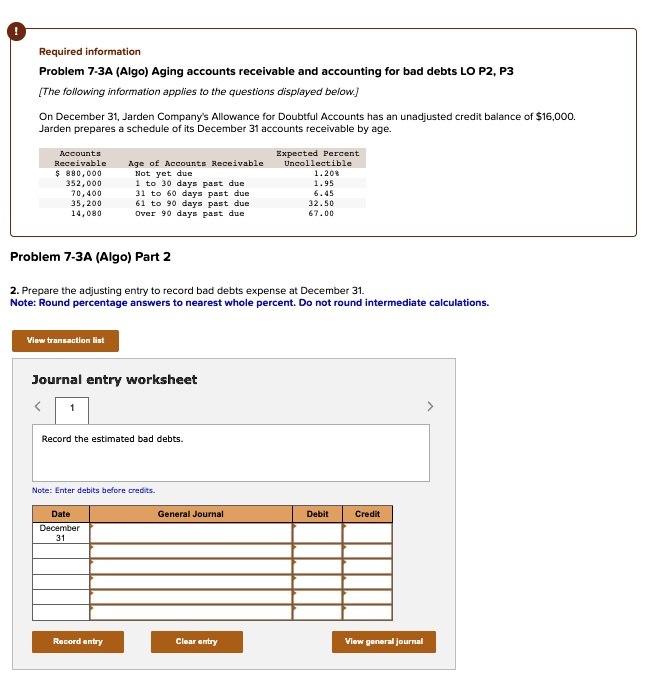 !

Required information

Problem 7-3A (Algo) Aging accounts receivable and accounting for bad debts LO P2, P3

[The following information applies to the questions displayed below.]

On December 31, Jarden Company's Allowance for Doubtful Accounts has an unadjusted credit balance of $16,000. Jarden prepares a schedule of its December 31 accounts receivable by age.

| Accounts Receivable | Age of Accounts Receivable | Expected Percent Uncollectible |
|---|---|---|
| $ 880,000 | Not yet due | 1.20% |
| 352,000 | 1 to 30 days past due | 1.95 |
| 70,400 | 31 to 60 days past due | 6.45 |
| 35,200 | 61 to 90 days past due | 32.50 |
| 14,080 | Over 90 days past due | 67.00 |

Problem 7-3A (Algo) Part 2

2. Prepare the adjusting entry to record bad debts expense at December 31.
Note: Round percentage answers to nearest whole percent. Do not round intermediate calculations.

View transaction list

Journal entry worksheet

< 1 >

Record the estimated bad debts.

Note: Enter debits before credits.

| Date | General Journal | Debit | Credit |
|---|---|---|---|
| December 31 | | | |
| | | | |
| | | | |
| | | | |
| | | | |
| | | | |

Record entry

Clear entry

View general journal