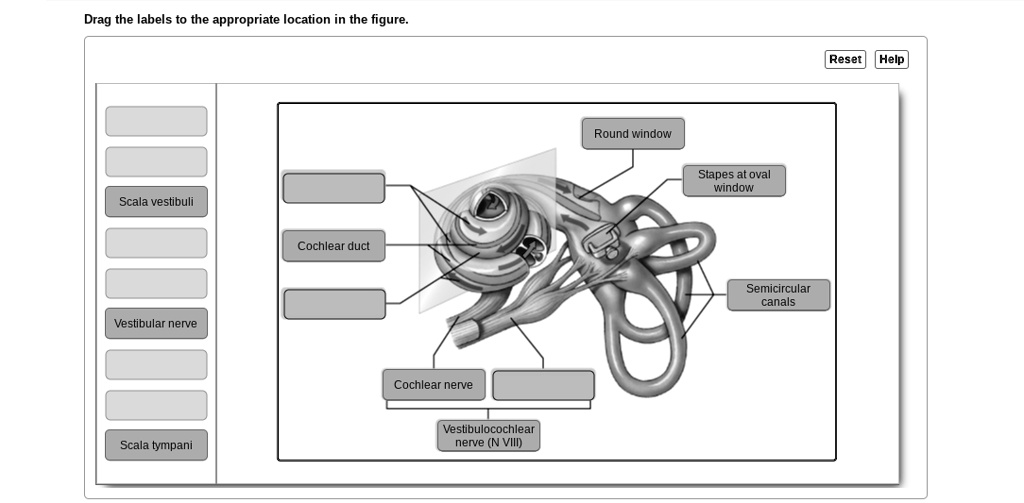 Drag the labels to the appropriate location in the figure.

Reset
Help

Scala vestibuli
Vestibular nerve
Scala tympani

Round window
Stapes at oval window
Cochlear duct
Semicircular canals
Cochlear nerve
Vestibulocochlear nerve (N VIII)