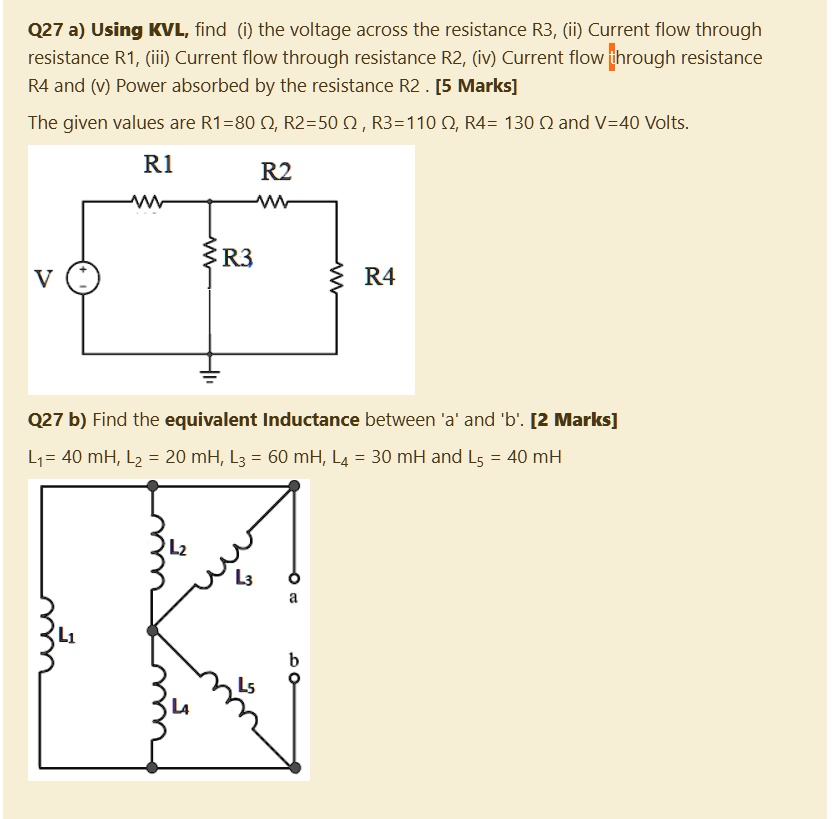 Q27 a) Using KVL, find (i) the voltage across the resistance R3, (ii) Current flow through resistance R1, (iii) Current flow through resistance R2, (iv) Current flow through resistance R4 and (v) Power absorbed by the resistance R2 . [5 Marks]

The given values are R1=80 Ω, R2=50 Ω , R3=110 Ω, R4= 130 Ω and V=40 Volts.

R1
R2
R3
V
R4

Q27 b) Find the equivalent Inductance between 'a' and 'b'. [2 Marks]

$L_1$= 40 mH, $L_2$ = 20 mH, $L_3$ = 60 mH, $L_4$ = 30 mH and $L_5$ = 40 mH

$L_2$
$L_3$
a
$L_1$
b
$L_5$
$L_4$