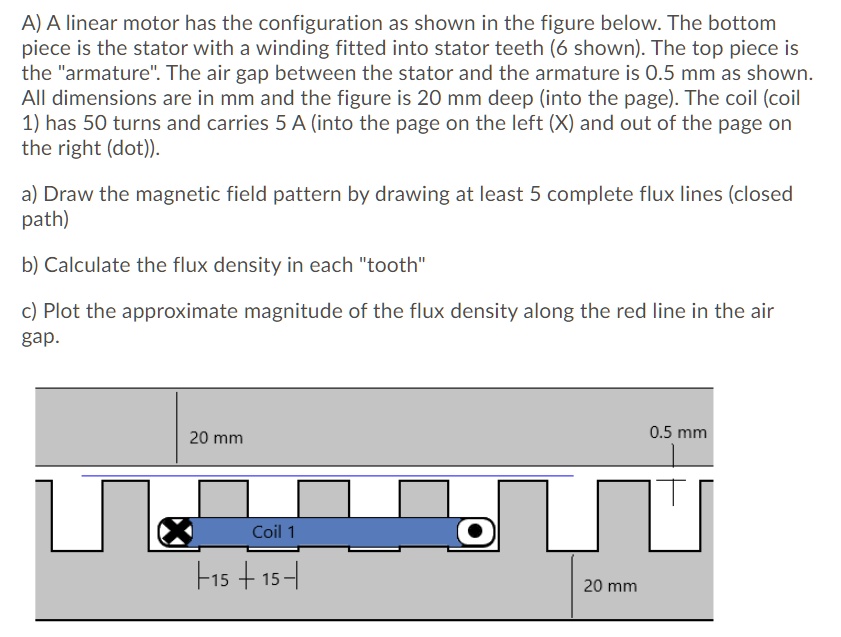 A) A linear motor has the configuration as shown in the figure below. The bottom piece is the stator with a winding fitted into stator teeth (6 shown). The top piece is the "armature". The air gap between the stator and the armature is 0.5 mm as shown. All dimensions are in mm and the figure is 20 mm deep (into the page). The coil (coil 1) has 50 turns and carries 5 A (into the page on the left (X) and out of the page on the right (dot)).

a) Draw the magnetic field pattern by drawing at least 5 complete flux lines (closed path)

b) Calculate the flux density in each "tooth"

c) Plot the approximate magnitude of the flux density along the red line in the air gap.

20 mm

0.5 mm

Coil 1

15 15

20 mm