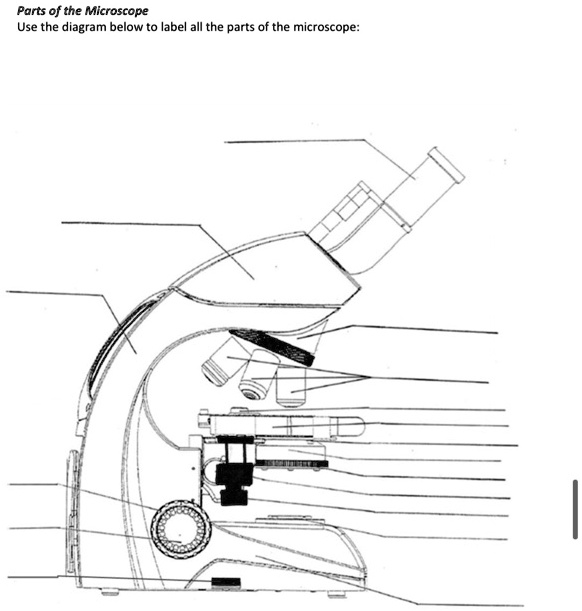 Parts of the Microscope
Use the diagram below to label all the parts of the microscope: