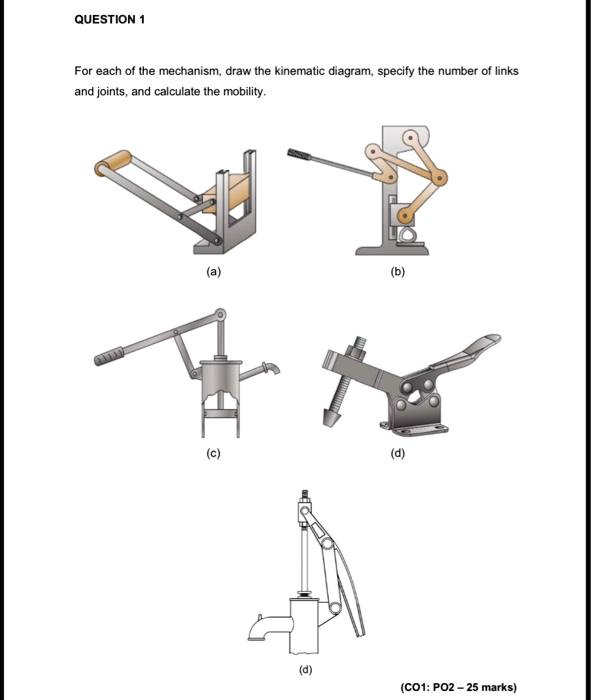 QUESTION 1

For each of the mechanism, draw the kinematic diagram, specify the number of links and joints, and calculate the mobility.

(a)

(b)

(c)

(d)

(d)

(CO1: PO2 – 25 marks)