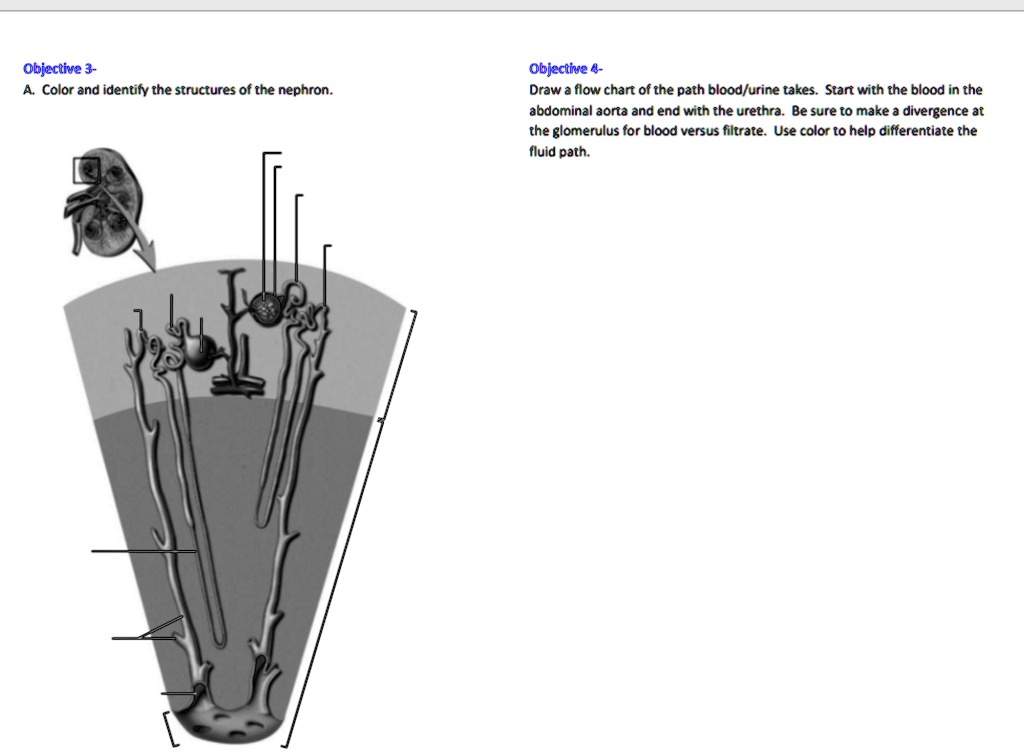 Objective 3-
A. Color and identify the structures of the nephron.

Objective 4-
Draw a flow chart of the path blood/urine takes. Start with the blood in the abdominal aorta and end with the urethra. Be sure to make a divergence at the glomerulus for blood versus filtrate. Use color to help differentiate the fluid path.