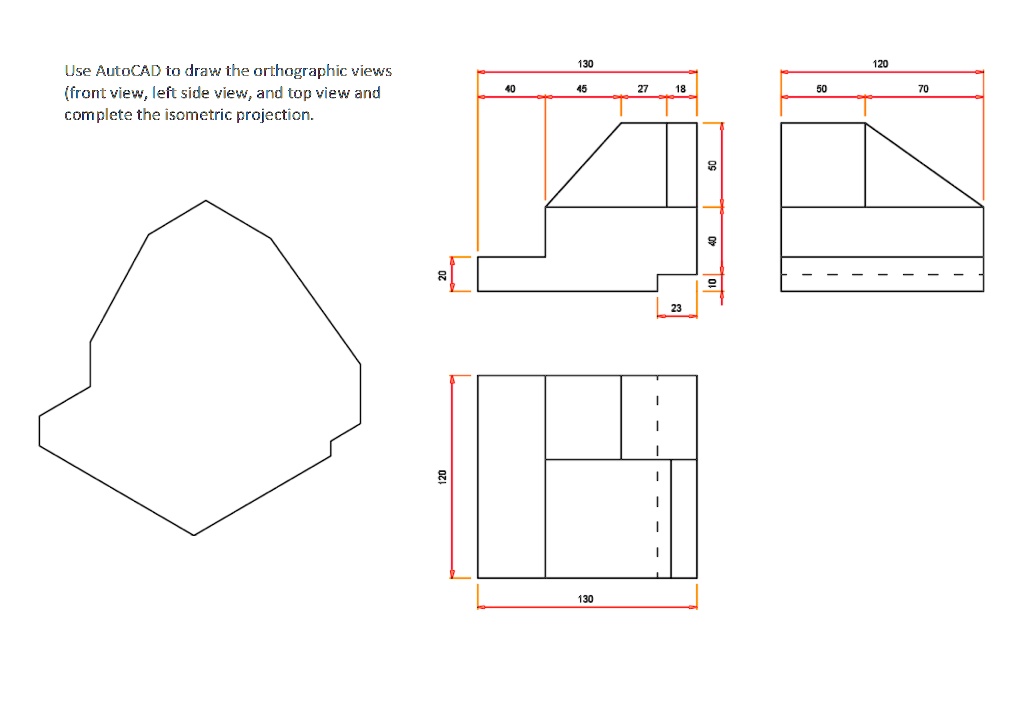 Use AutoCAD to draw the orthographic views (front view, left side view, and top view and complete the isometric projection.

130

40

45

27

18

50

40

10

20

23

120

50

70

120

130