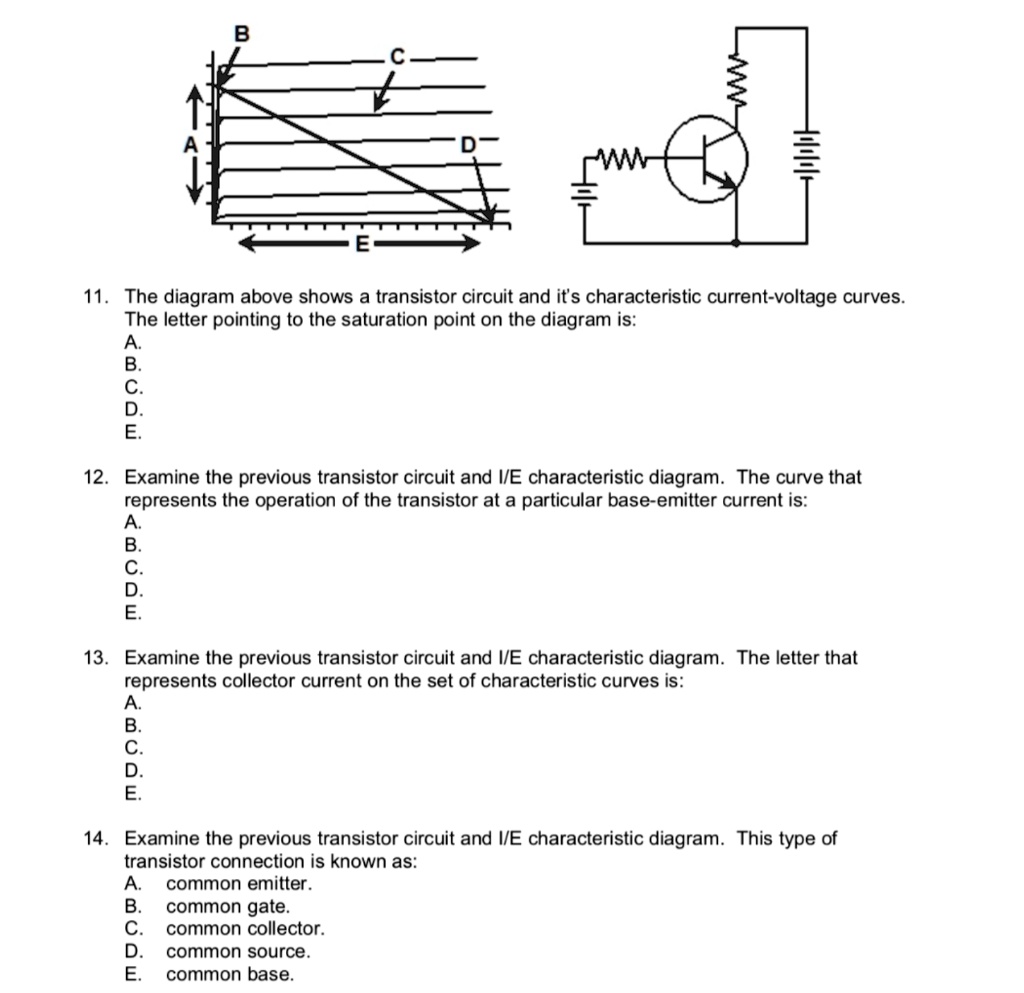 B

C

A

D

E

11. The diagram above shows a transistor circuit and it's characteristic current-voltage curves. The letter pointing to the saturation point on the diagram is:
A.
B.
C.
D.
E.

12. Examine the previous transistor circuit and I/E characteristic diagram. The curve that represents the operation of the transistor at a particular base-emitter current is:
A.
B.
C.
D.
E.

13. Examine the previous transistor circuit and I/E characteristic diagram. The letter that represents collector current on the set of characteristic curves is:
A.
B.
C.
D.
E.

14. Examine the previous transistor circuit and I/E characteristic diagram. This type of transistor connection is known as:
A. common emitter.
B. common gate.
C. common collector.
D. common source.
E. common base.