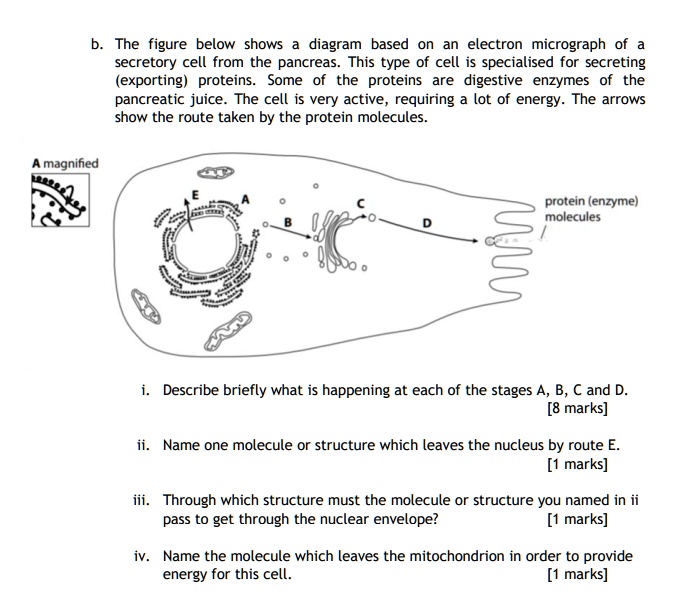 b. The figure below shows a diagram based on an electron micrograph of a secretory cell from the pancreas. This type of cell is specialised for secreting (exporting) proteins. Some of the proteins are digestive enzymes of the pancreatic juice. The cell is very active, requiring a lot of energy. The arrows show the route taken by the protein molecules.

A magnified

E

A

B

C

D

protein (enzyme) molecules

i. Describe briefly what is happening at each of the stages A, B, C and D. [8 marks]

ii. Name one molecule or structure which leaves the nucleus by route E. [1 marks]

iii. Through which structure must the molecule or structure you named in ii pass to get through the nuclear envelope? [1 marks]

iv. Name the molecule which leaves the mitochondrion in order to provide energy for this cell. [1 marks]