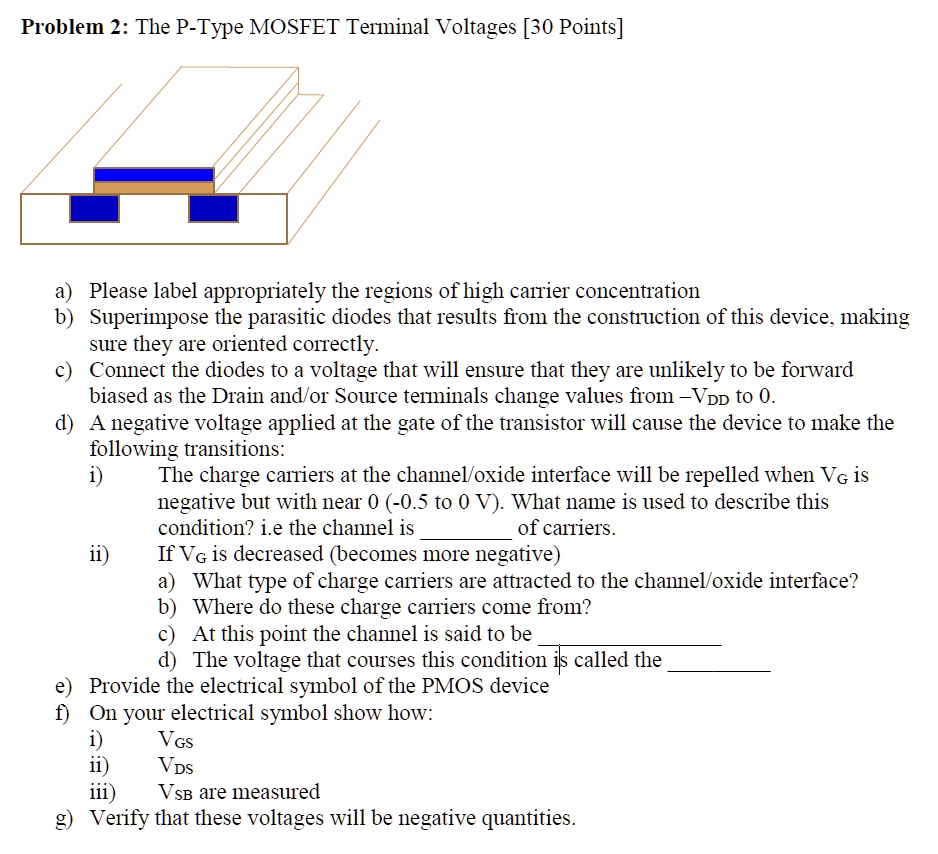 **Problem 2:** The P-Type MOSFET Terminal Voltages [30 Points]

a) Please label appropriately the regions of high carrier concentration
b) Superimpose the parasitic diodes that results from the construction of this device, making sure they are oriented correctly.
c) Connect the diodes to a voltage that will ensure that they are unlikely to be forward biased as the Drain and/or Source terminals change values from $-V_{DD}$ to 0.
d) A negative voltage applied at the gate of the transistor will cause the device to make the following transitions:
i) The charge carriers at the channel/oxide interface will be repelled when $V_G$ is negative but with near 0 (-0.5 to 0 V). What name is used to describe this condition? i.e the channel is ________ of carriers.
ii) If $V_G$ is decreased (becomes more negative)
a) What type of charge carriers are attracted to the channel/oxide interface?
b) Where do these charge carriers come from?
c) At this point the channel is said to be ________________
d) The voltage that courses this condition is called the _________
e) Provide the electrical symbol of the PMOS device
f) On your electrical symbol show how:
i) $V_{GS}$
ii) $V_{DS}$
iii) $V_{SB}$ are measured
g) Verify that these voltages will be negative quantities.