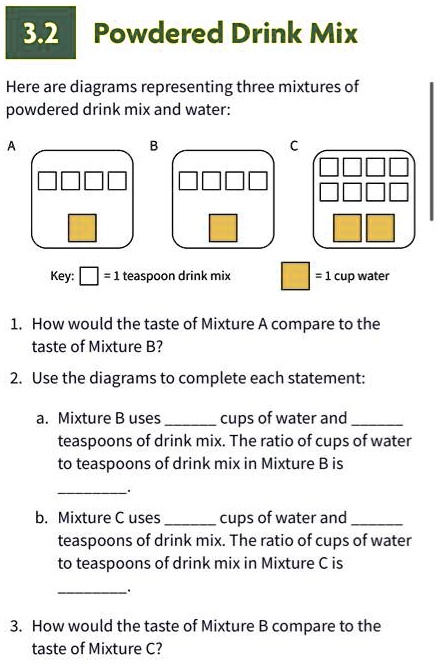 3.2 Powdered Drink Mix

Here are diagrams representing three mixtures of powdered drink mix and water:

A

B

C

Key: = 1 teaspoon drink mix = 1 cup water

1. How would the taste of Mixture A compare to the taste of Mixture B?

2. Use the diagrams to complete each statement:

a. Mixture B uses ______ cups of water and ______ teaspoons of drink mix. The ratio of cups of water to teaspoons of drink mix in Mixture B is ________.

b. Mixture C uses ______ cups of water and ______ teaspoons of drink mix. The ratio of cups of water to teaspoons of drink mix in Mixture C is ________.

3. How would the taste of Mixture B compare to the taste of Mixture C?