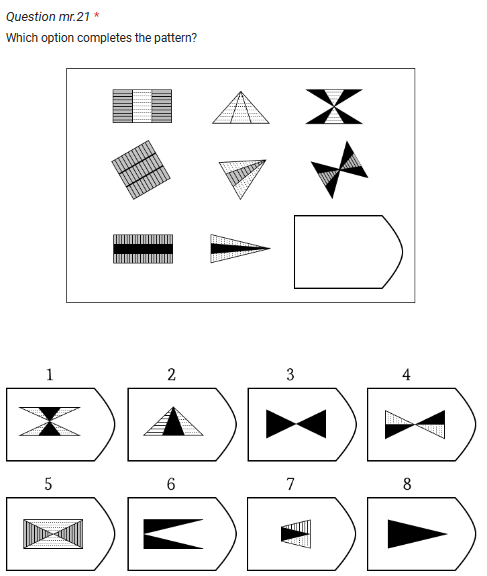 Question mr.21 *
Which option completes the pattern?

1
2
3
4
5
6
7
8