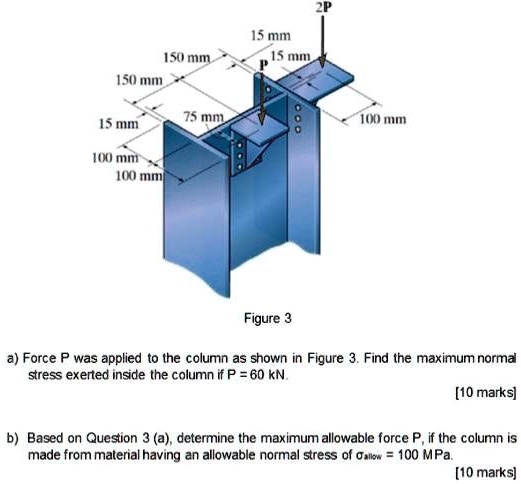 2P

15 mm

150 mm

15 mm

P

150 mm

15 mm

75 mm

100 mm

100 mm

100 mm

Figure 3

a) Force P was applied to the column as shown in Figure 3. Find the maximum normal stress exerted inside the column if P = 60 kN.

[10 marks]

b) Based on Question 3 (a), determine the maximum allowable force P, if the column is made from material having an allowable normal stress of $\sigma_{allow}$ = 100 MPa.

[10 marks]