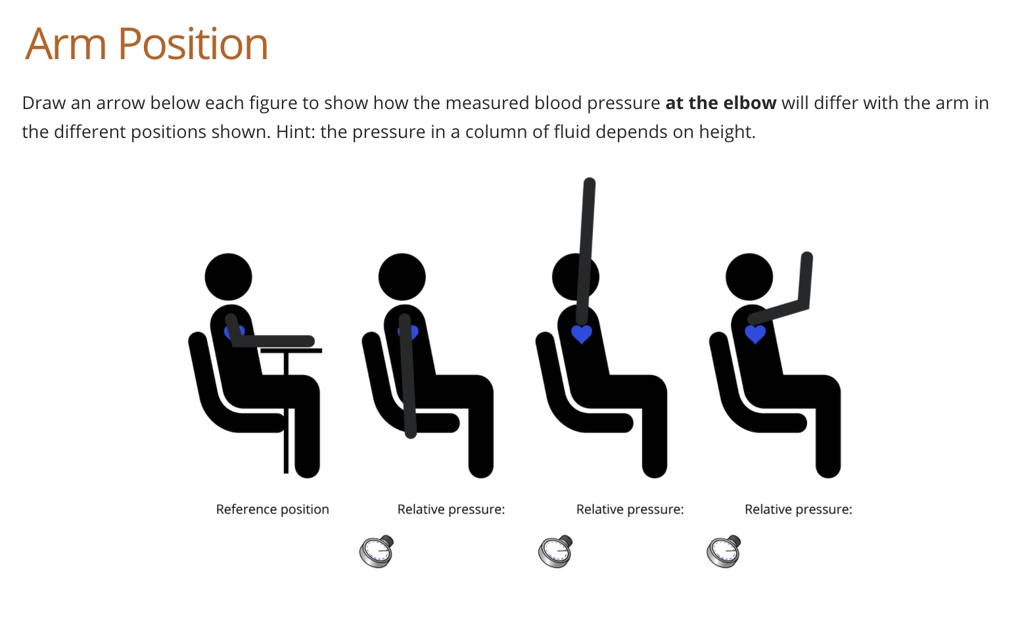 Arm Position

Draw an arrow below each figure to show how the measured blood pressure **at the elbow** will differ with the arm in the different positions shown. Hint: the pressure in a column of fluid depends on height.

Reference position

Relative pressure:

Relative pressure:

Relative pressure: