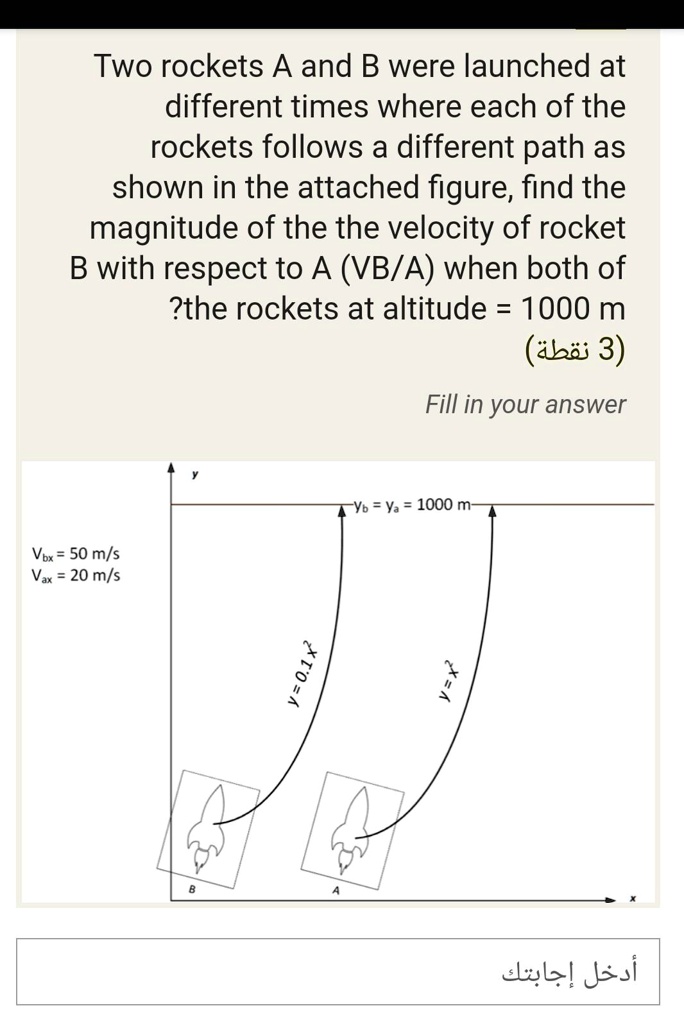 Two rockets A and B were launched at different times where each of the rockets follows a different path as shown in the attached figure, find the magnitude of the the velocity of rocket B with respect to A (VB/A) when both of ?the rockets at altitude = 1000 m

(3 نقطة)

Fill in your answer

y

$y_b = y_a = 1000$ m

$V_{bx} = 50$ m/s
$V_{ax} = 20$ m/s

$y = 0.1x^2$

$y = x^2$

B

A

x

أدخل إجابتك