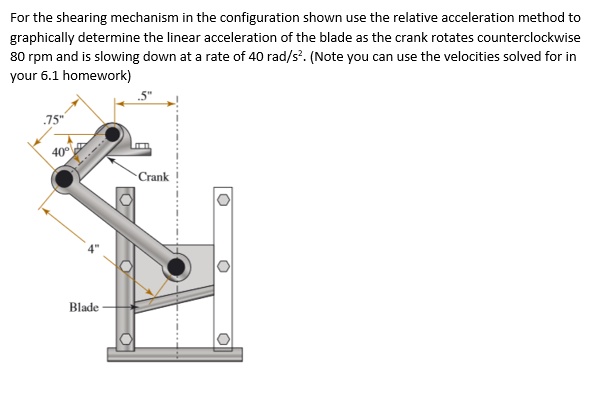 For the shearing mechanism in the configuration shown use the relative acceleration method to graphically determine the linear acceleration of the blade as the crank rotates counterclockwise 80 rpm and is slowing down at a rate of 40 rad/s$^2$. (Note you can use the velocities solved for in your 6.1 homework)

.5"

.75"

40°

Crank

4"

Blade