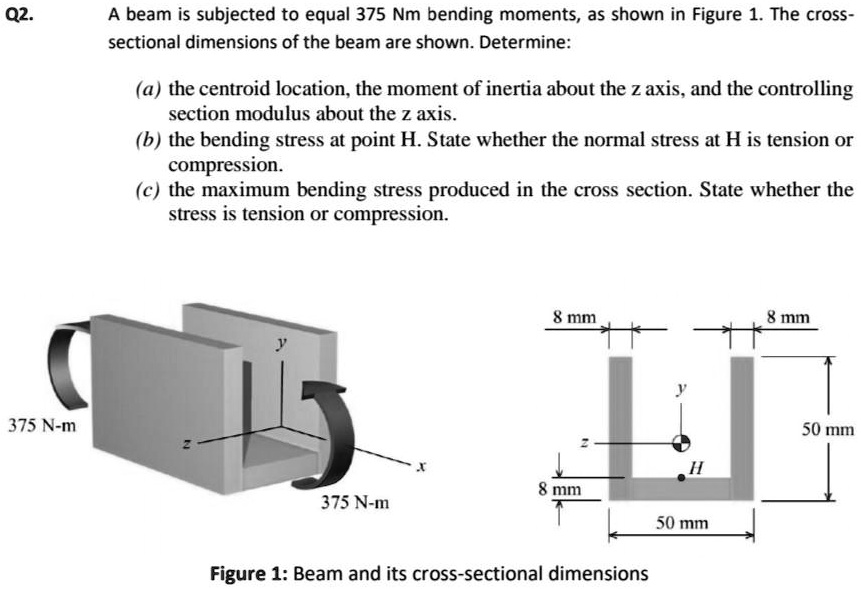 Q2. A beam is subjected to equal 375 Nm bending moments, as shown in Figure 1. The cross-sectional dimensions of the beam are shown. Determine:

(a) the centroid location, the moment of inertia about the z axis, and the controlling section modulus about the z axis.
(b) the bending stress at point H. State whether the normal stress at H is tension or compression.
(c) the maximum bending stress produced in the cross section. State whether the stress is tension or compression.

375 N-m
y
z
x
375 N-m

8 mm
8 mm
y
z
H
50 mm
8 mm
50 mm

Figure 1: Beam and its cross-sectional dimensions