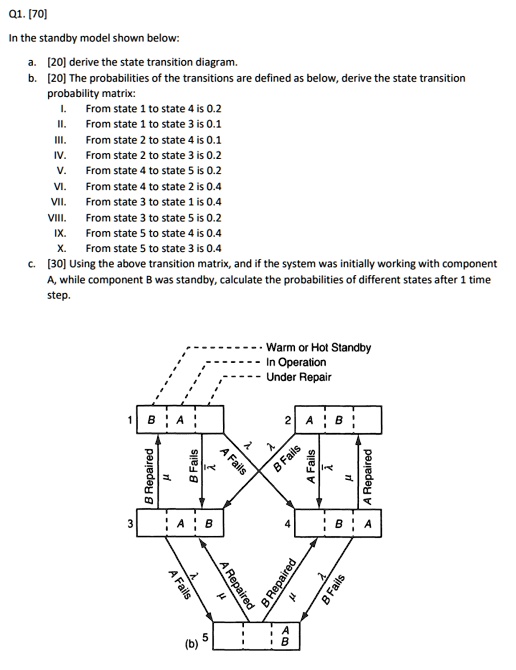 Q1. [70]

In the standby model shown below:

a. [20] derive the state transition diagram.

b. [20] The probabilities of the transitions are defined as below, derive the state transition probability matrix:

I. From state 1 to state 4 is 0.2
II. From state 1 to state 3 is 0.1
III. From state 2 to state 4 is 0.1
IV. From state 2 to state 3 is 0.2
V. From state 4 to state 5 is 0.2
VI. From state 4 to state 2 is 0.4
VII. From state 3 to state 1 is 0.4
VIII. From state 3 to state 5 is 0.2
IX. From state 5 to state 4 is 0.4
X. From state 5 to state 3 is 0.4

c. [30] Using the above transition matrix, and if the system was initially working with component A, while component B was standby, calculate the probabilities of different states after 1 time step.

Warm or Hot Standby
In Operation
Under Repair

1 B A
2 A B
B Repaired $\mu$
B Fails $\bar{\lambda}$
A Fails $\lambda$
$\lambda$ B Fails
A Fails $\bar{\lambda}$
$\mu$ A Repaired
3 A B
4 B A
A Fails $\lambda$
$\mu$ A Repaired
B Repaired $\mu$
$\lambda$ B Fails
(b) 5 A B