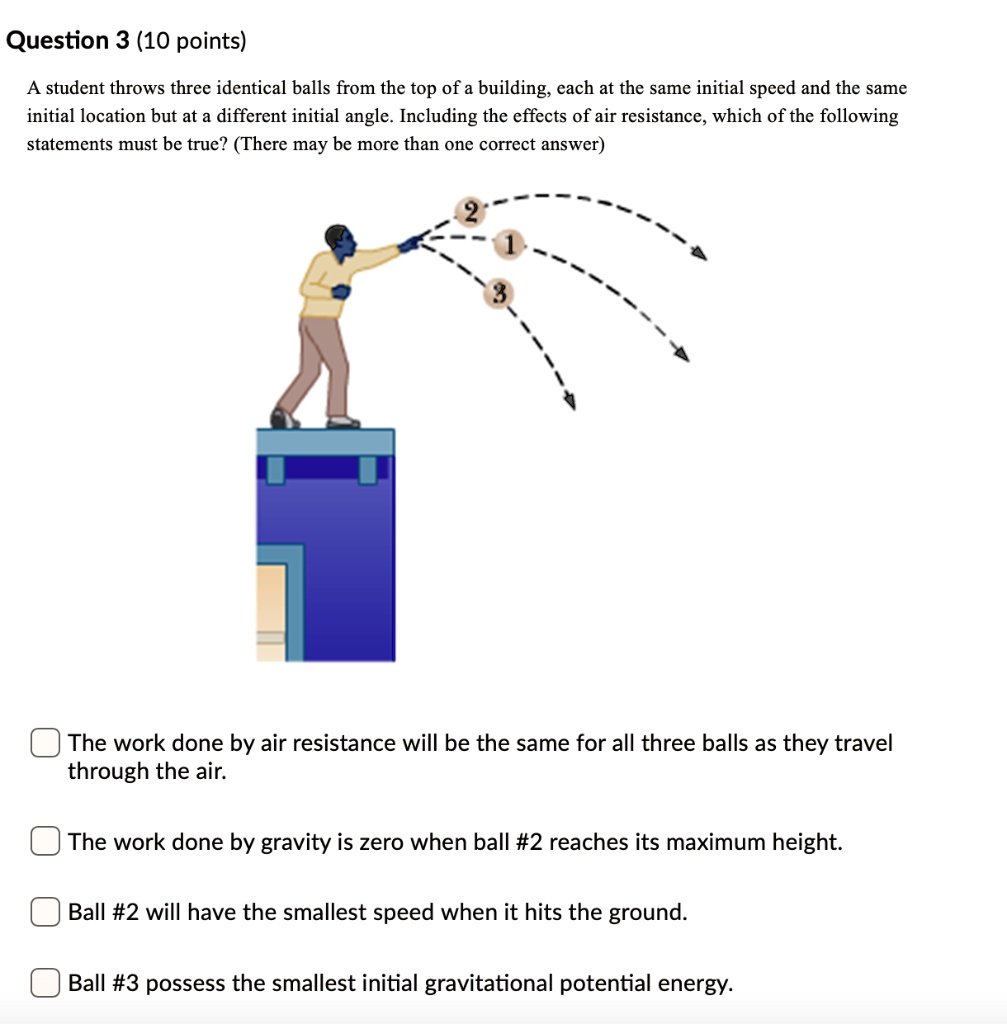 Question 3 (10 points)

A student throws three identical balls from the top of a building, each at the same initial speed and the same initial location but at a different initial angle. Including the effects of air resistance, which of the following statements must be true? (There may be more than one correct answer)

2

1

3

The work done by air resistance will be the same for all three balls as they travel through the air.

The work done by gravity is zero when ball #2 reaches its maximum height.

Ball #2 will have the smallest speed when it hits the ground.

Ball #3 possess the smallest initial gravitational potential energy.