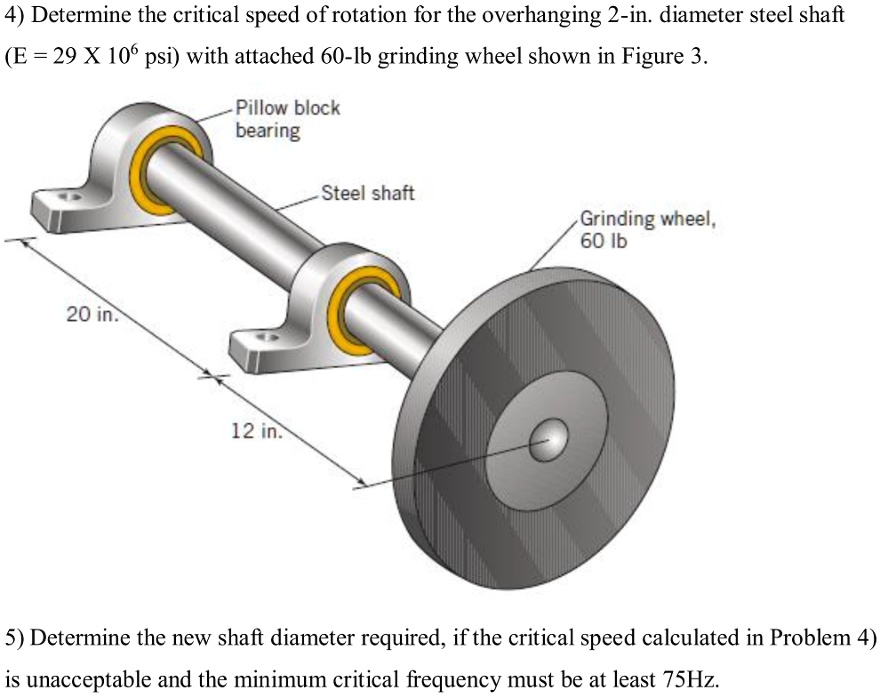 4) Determine the critical speed of rotation for the overhanging 2-in. diameter steel shaft (E = 29 X $10^6$ psi) with attached 60-lb grinding wheel shown in Figure 3.

Pillow block bearing

Steel shaft

Grinding wheel, 60 lb

20 in.

12 in.

5) Determine the new shaft diameter required, if the critical speed calculated in Problem 4) is unacceptable and the minimum critical frequency must be at least 75Hz.