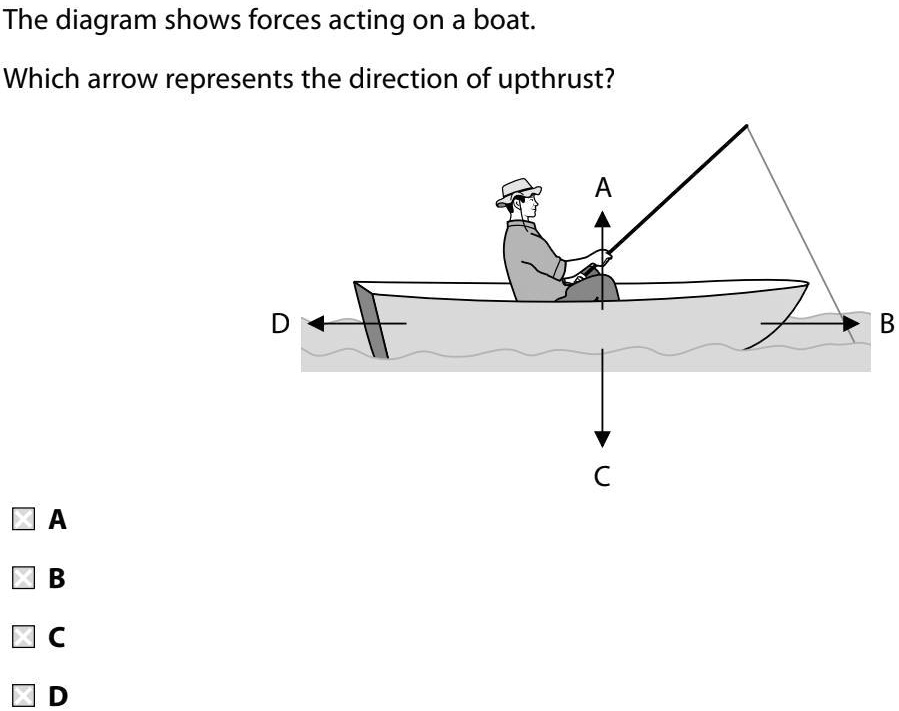 The diagram shows forces acting on a boat.

Which arrow represents the direction of upthrust?

A

D

B

C

A

B

C

D