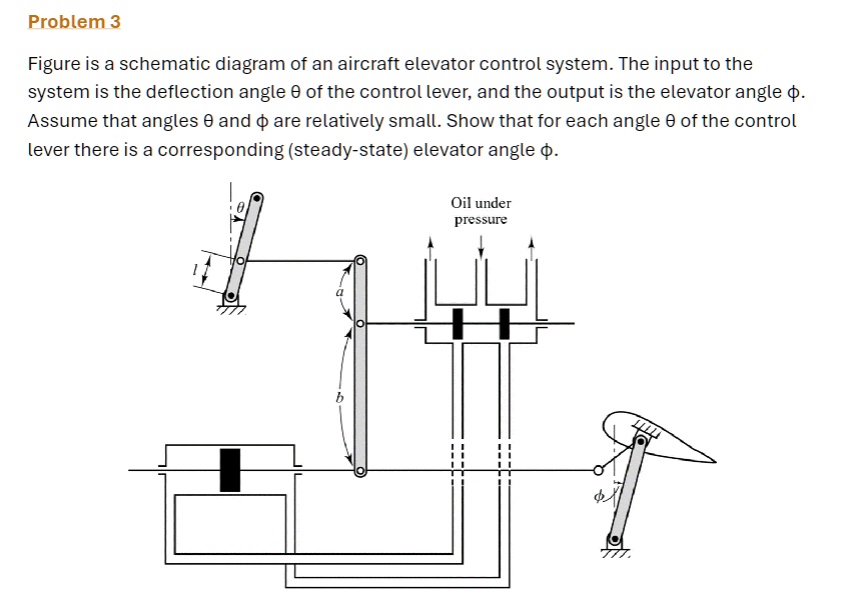 Problem 3

Figure is a schematic diagram of an aircraft elevator control system. The input to the system is the deflection angle θ of the control lever, and the output is the elevator angle ϕ. Assume that angles θ and ϕ are relatively small. Show that for each angle θ of the control lever there is a corresponding (steady-state) elevator angle ϕ.

$\theta$

$l$

$a$

$b$

Oil under pressure

$\phi$