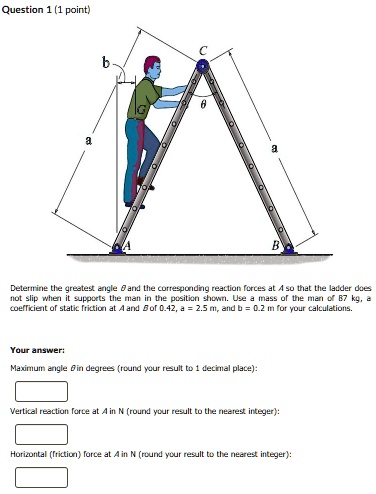 Question 1 (1 point)

b

C

G

$\theta$

a

a

A

B

Determine the greatest angle $\theta$ and the corresponding reaction forces at $A$ so that the ladder does not slip when it supports the man in the position shown. Use a mass of the man of 87 kg, a coefficient of static friction at $A$ and $B$ of 0.42, a = 2.5 m, and b = 0.2 m for your calculations.

Your answer:

Maximum angle $\theta$ in degrees (round your result to 1 decimal place):

Vertical reaction force at $A$ in N (round your result to the nearest integer):

Horizontal (friction) force at $A$ in N (round your result to the nearest integer):